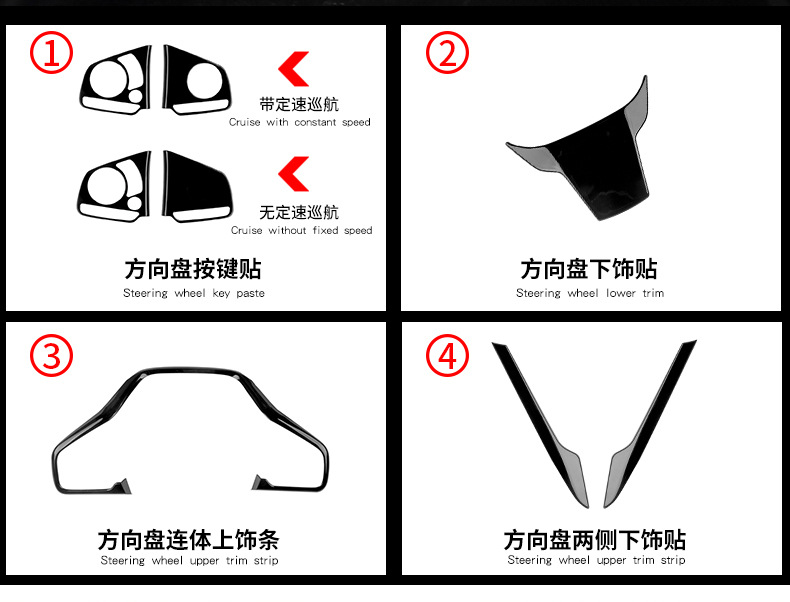 ①

带定速巡航
Cruise with constant speed

无定速巡航
Cruise without fixed speed

方向盘按键贴
Steering wheel key paste

②

方向盘下饰贴
Steering wheel lower trim

③

方向盘连体上饰条
Steering wheel upper trim strip

④

方向盘两侧下饰贴
Steering wheel upper trim strip