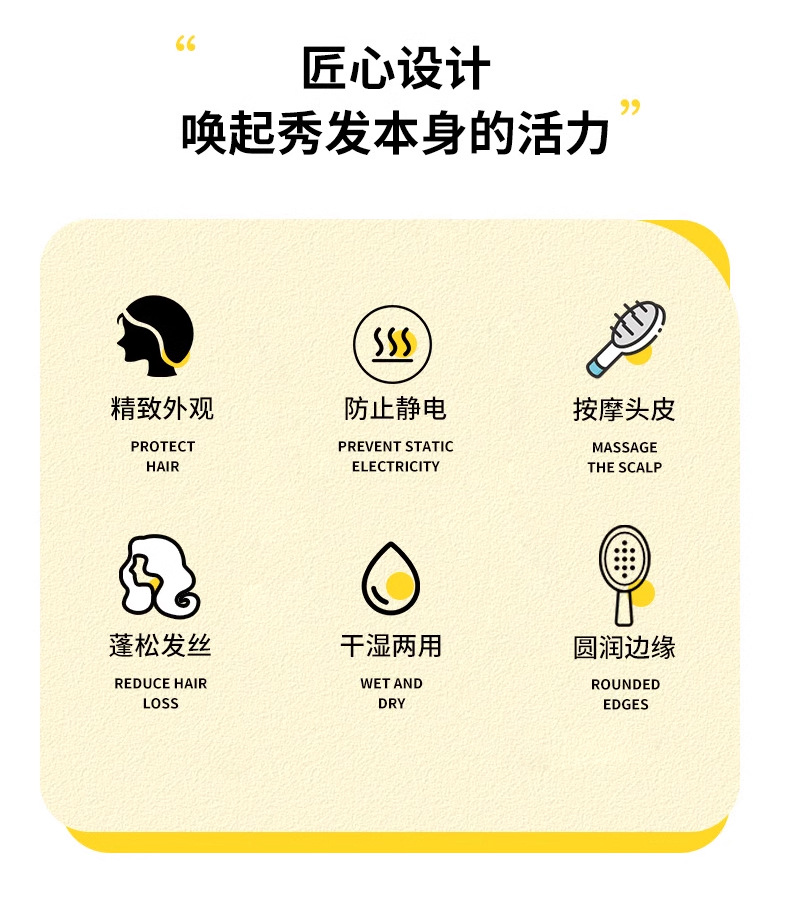 “ 匠心设计
唤起秀发本身的活力 ”

精致外观
PROTECT
HAIR

防止静电
PREVENT STATIC
ELECTRICITY

按摩头皮
MASSAGE
THE SCALP

蓬松发丝
REDUCE HAIR
LOSS

干湿两用
WET AND
DRY

圆润边缘
ROUNDED
EDGES