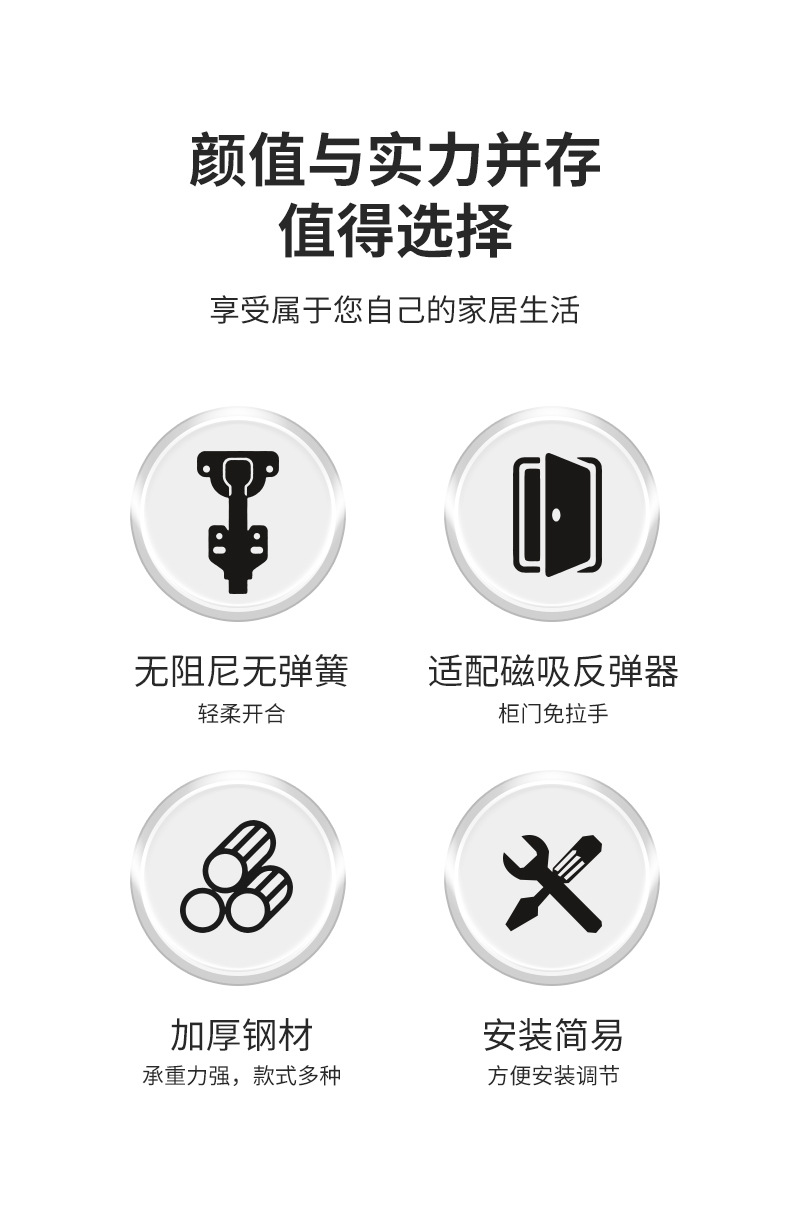 颜值与实力并存
值得选择

享受属于您自己的家居生活

无阻尼无弹簧
轻柔开合

适配磁吸反弹器
柜门免拉手

加厚钢材
承重力强，款式多种

安装简易
方便安装调节