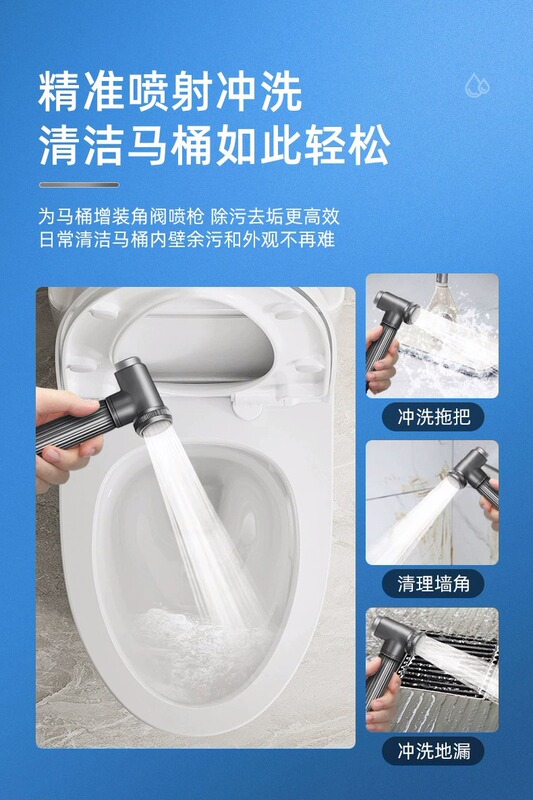 精准喷射冲洗
清洁马桶如此轻松

为马桶增装角阀喷枪 除污去垢更高效
日常清洁马桶内壁余污和外观不再难

冲洗拖把

清理墙角

冲洗地漏