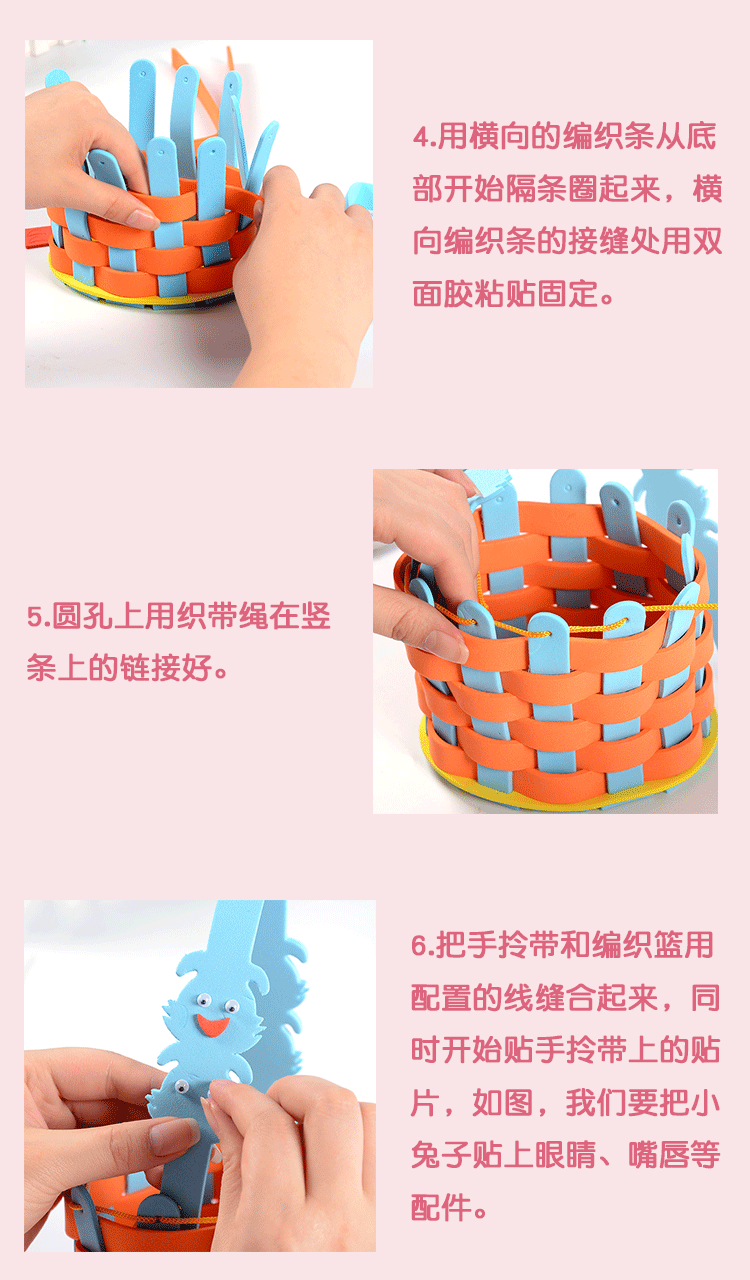 4.用横向的编织条从底部开始隔条圈起来，横向编织条的接缝处用双面胶粘贴固定。

5.圆孔上用织带绳在竖条上的链接好。

6.把手拎带和编织篮用配置的线缝合起来，同时开始贴手拎带上的贴片，如图，我们要把小兔子贴上眼睛、嘴唇等配件。