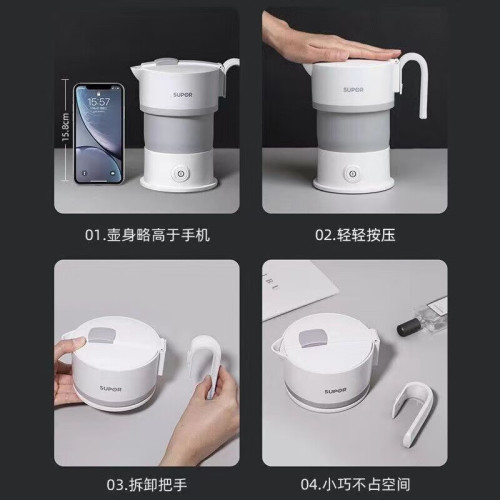 15.8cm

15:57

SUPOR

01.壶身略高于手机

SUPOR

02.轻轻按压

SUPOR

03.拆卸把手

SUPOR

04.小巧不占空间