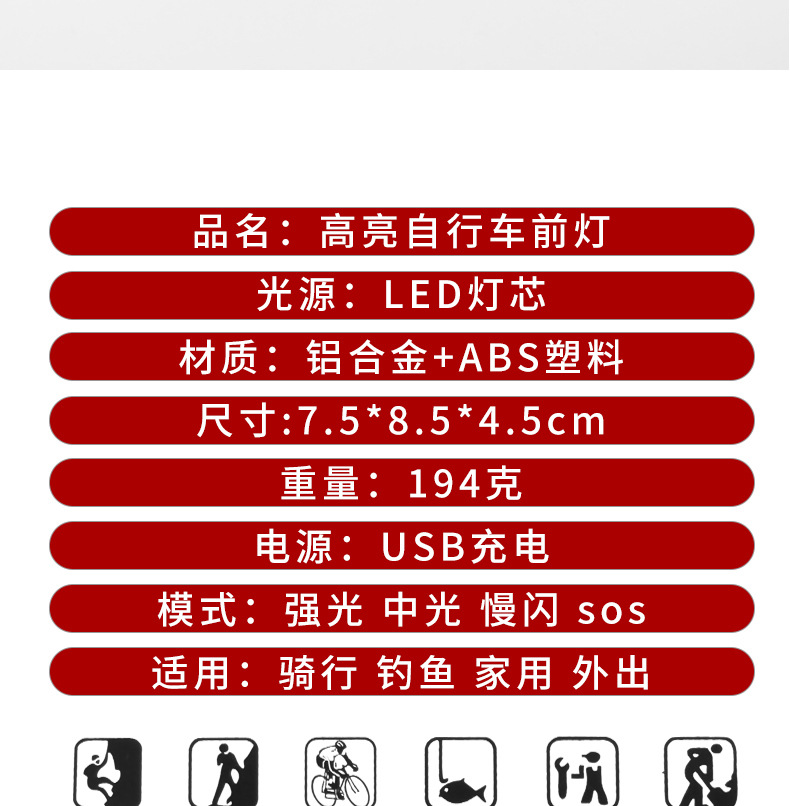 品名：高亮自行车前灯

光源：LED灯芯

材质：铝合金+ABS塑料

尺寸:7.5*8.5*4.5cm

重量：194克

电源：USB充电

模式：强光 中光 慢闪 sos

适用：骑行 钓鱼 家用 外出