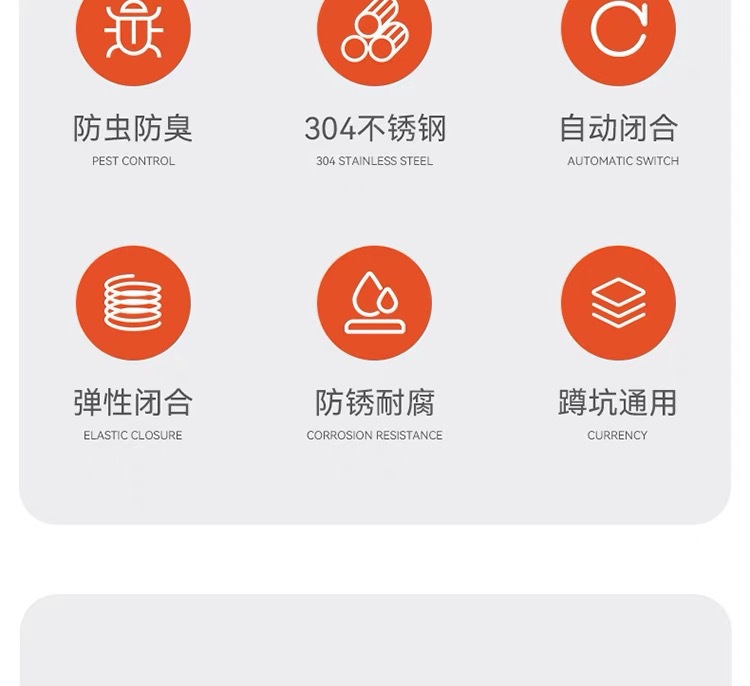 防虫防臭
PEST CONTROL

304不锈钢
304 STAINLESS STEEL

自动闭合
AUTOMATIC SWITCH

弹性闭合
ELASTIC CLOSURE

防锈耐腐
CORROSION RESISTANCE

蹲坑通用
CURRENCY