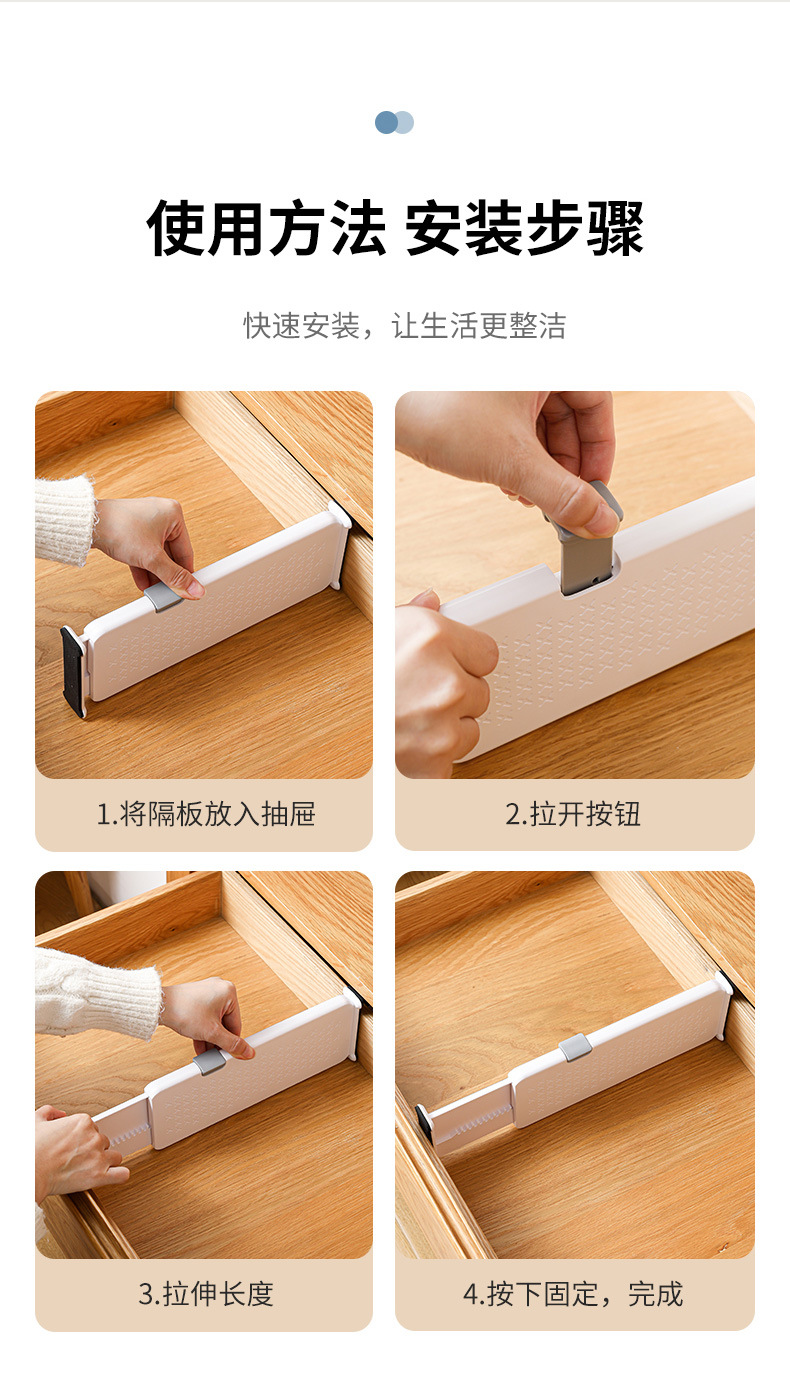 使用方法 安装步骤

快速安装，让生活更整洁

1.将隔板放入抽屉

2.拉开按钮

3.拉伸长度

4.按下固定，完成