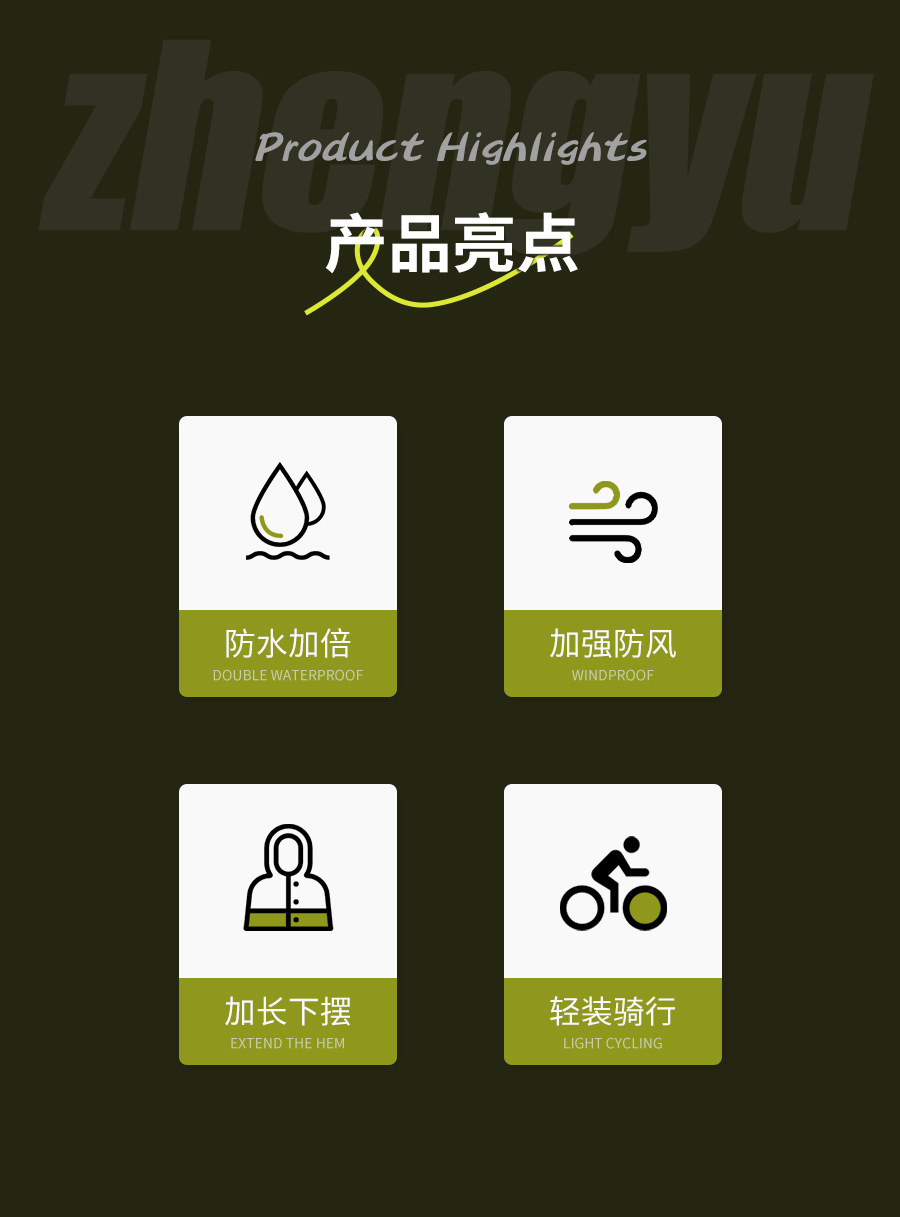 Product Highlights

产品亮点

防水加倍
DOUBLE WATERPROOF

加强防风
WINDPROOF

加长下摆
EXTEND THE HEM

轻装骑行
LIGHT CYCLING

zhengyu