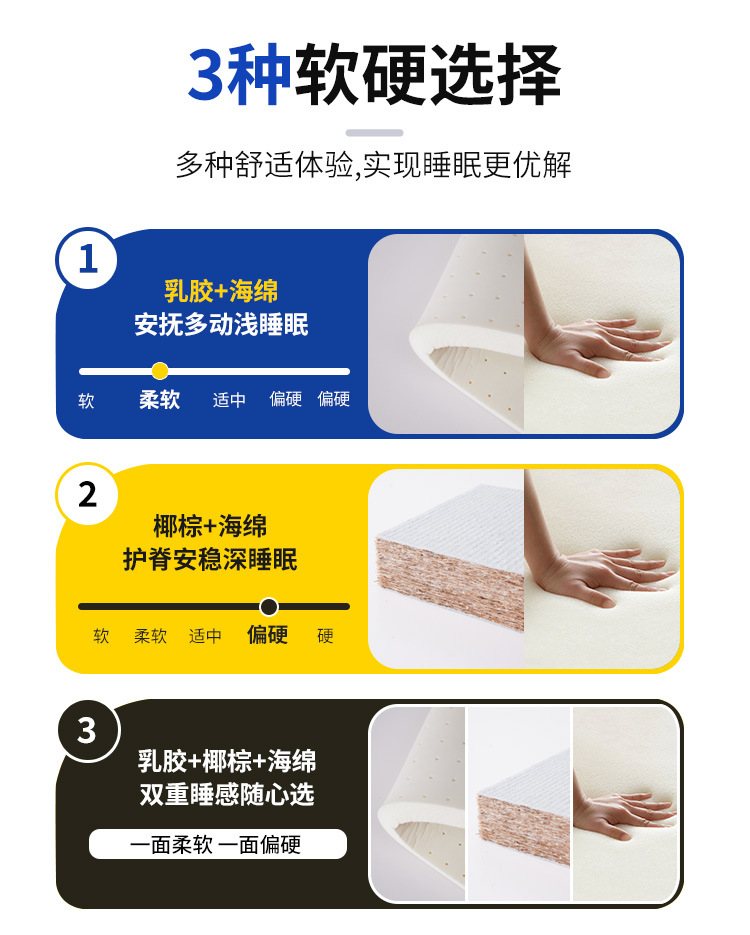 3种软硬选择

多种舒适体验,实现睡眠更优解

1

乳胶+海绵
安抚多动浅睡眠

软 柔软 适中 偏硬 偏硬

2

椰棕+海绵
护脊安稳深睡眠

软 柔软 适中 偏硬 硬

3

乳胶+椰棕+海绵
双重睡感随心选

一面柔软 一面偏硬