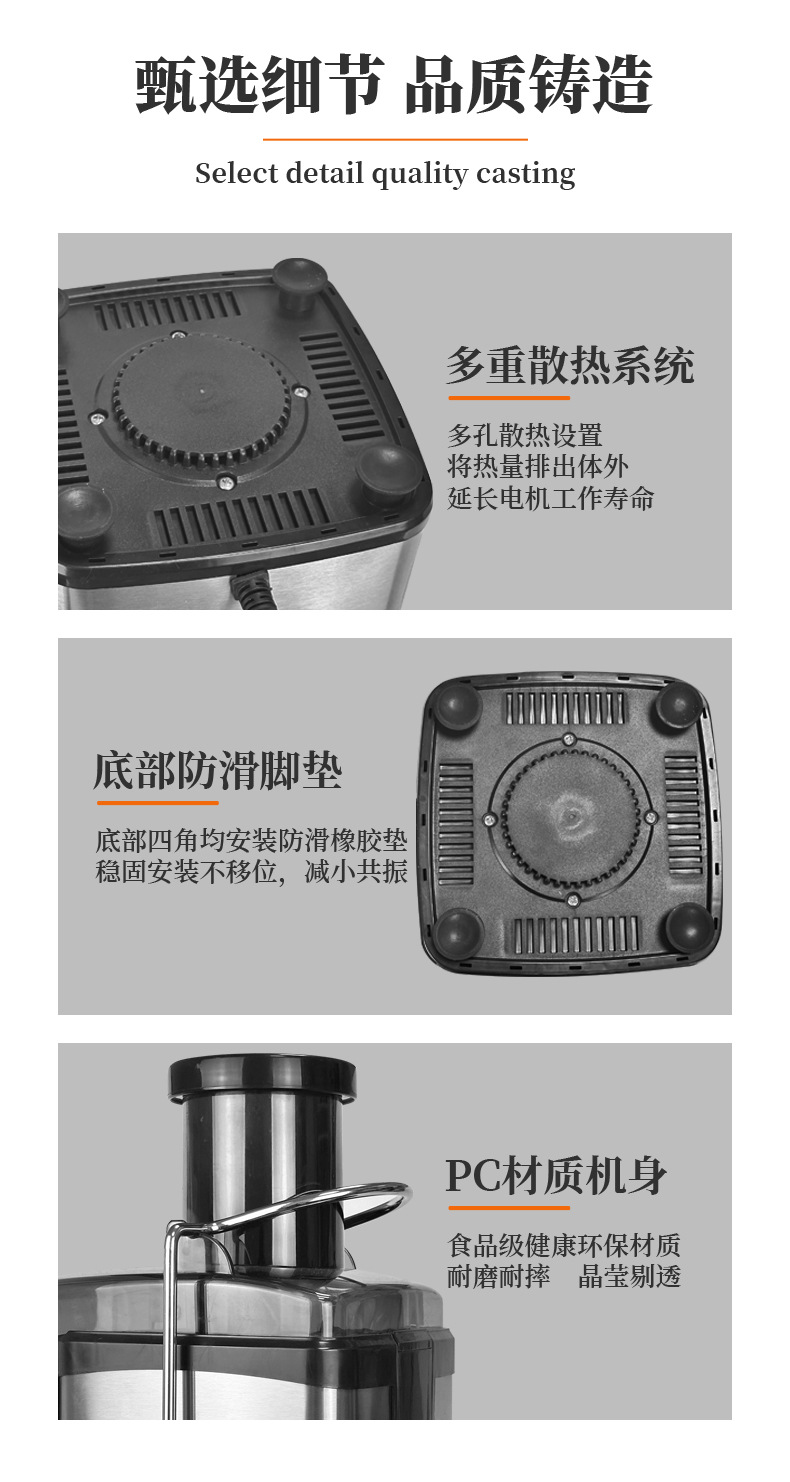 甄选细节 品质铸造

Select detail quality casting

多重散热系统

多孔散热设置
将热量排出体外
延长电机工作寿命

底部防滑脚垫

底部四角均安装防滑橡胶垫
稳固安装不移位，减小共振

PC材质机身

食品级健康环保材质
耐磨耐摔 晶莹剔透