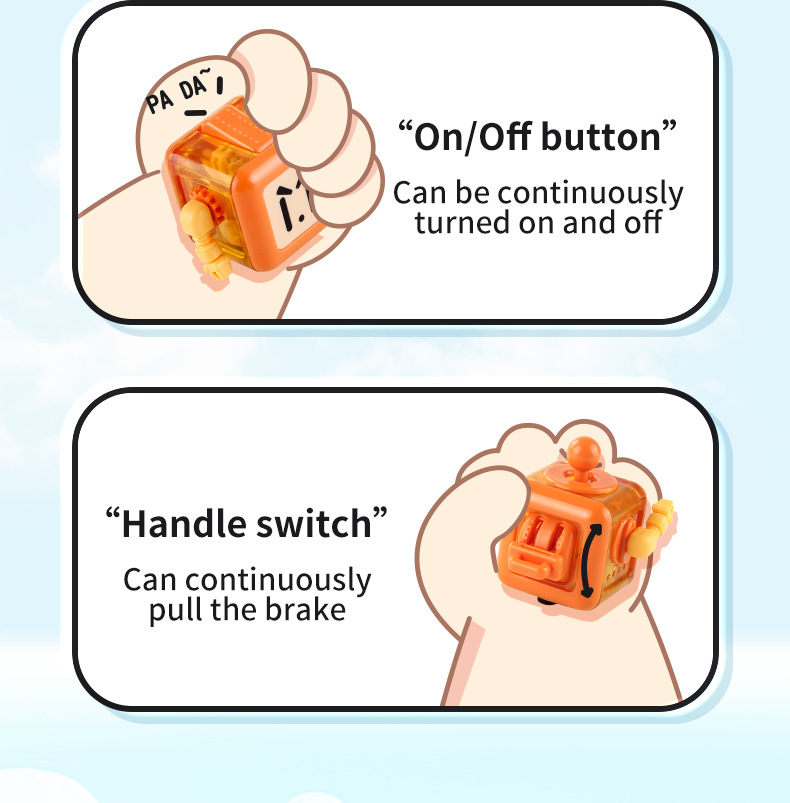 PA DA~

“On/Off button”

Can be continuously turned on and off

“Handle switch”

Can continuously pull the brake