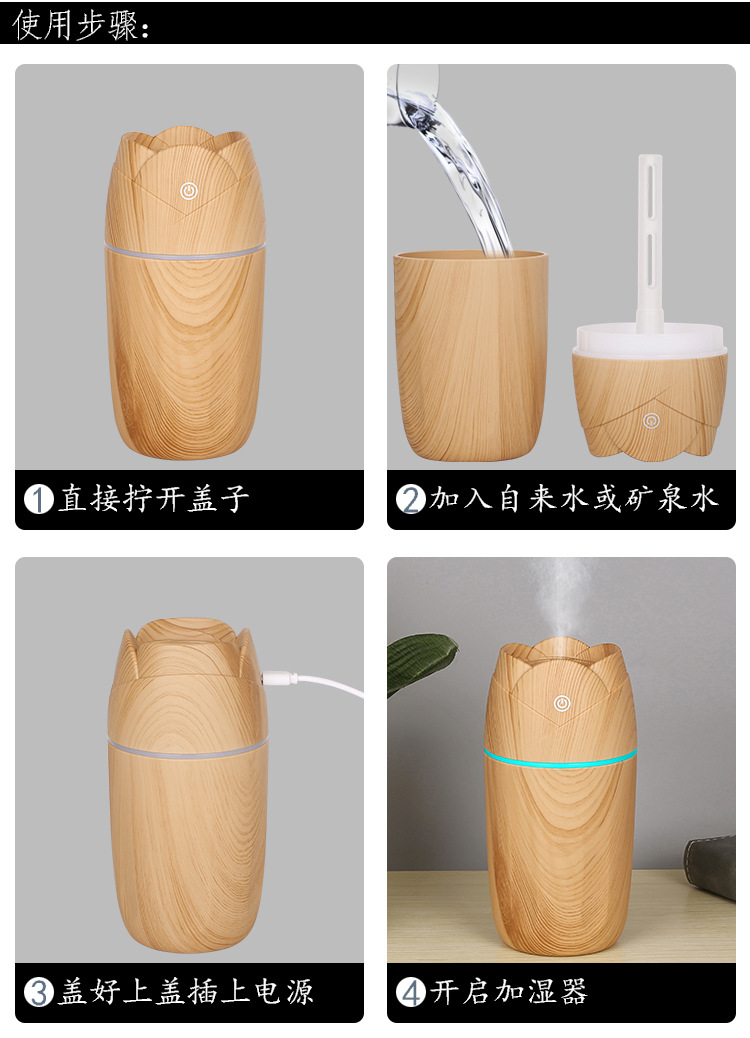 使用步骤：

1 直接拧开盖子

2 加入自来水或矿泉水

3 盖好上盖插上电源

4 开启加湿器