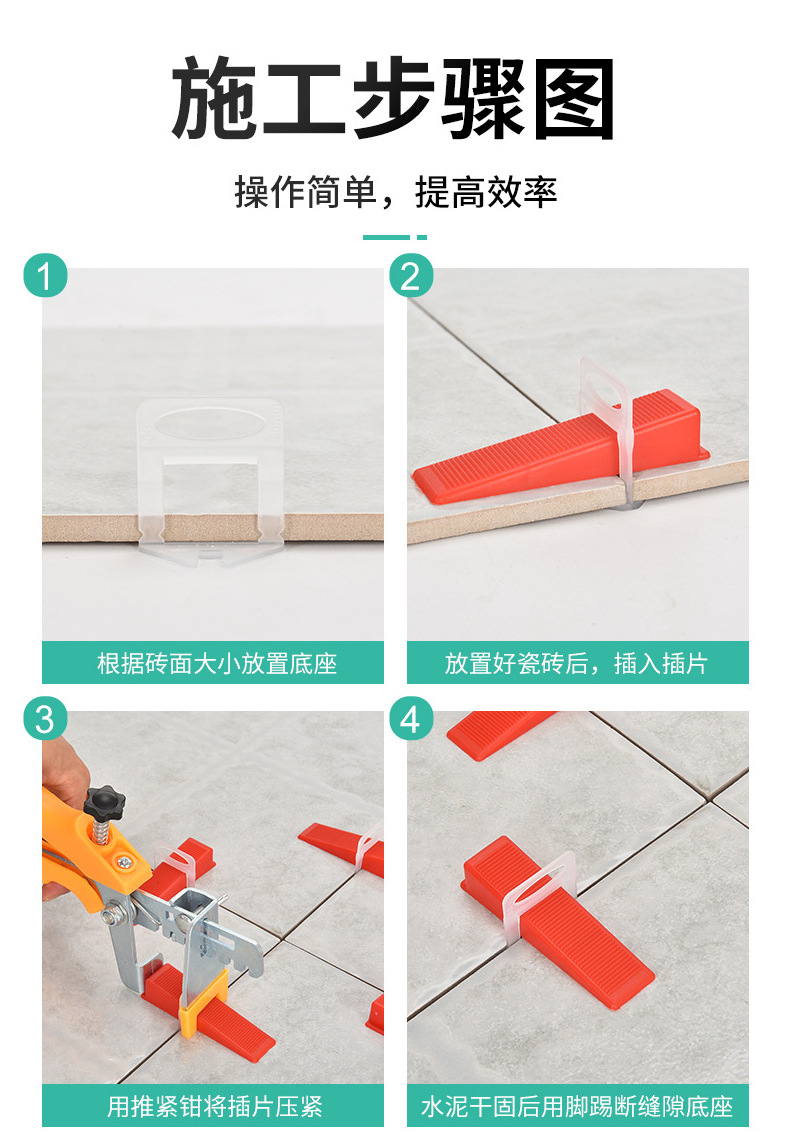 施工步骤图

操作简单，提高效率

1

根据砖面大小放置底座

2

放置好瓷砖后，插入插片

3

用推紧钳将插片压紧

4

水泥干固后用脚踢断缝隙底座