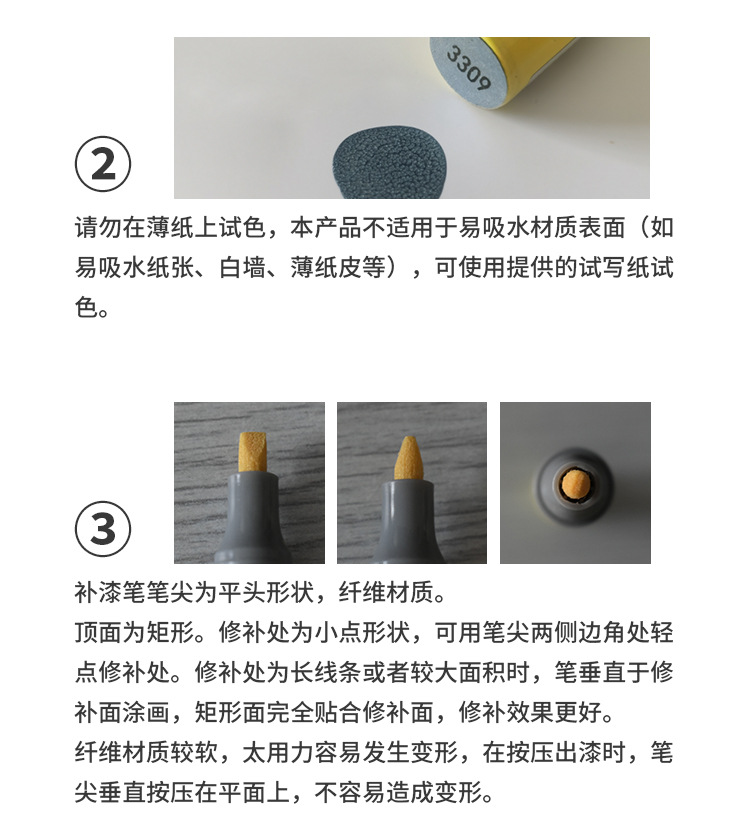 3309

②

请勿在薄纸上试色，本产品不适用于易吸水材质表面（如易吸水纸张、白墙、薄纸皮等），可使用提供的试写纸试色。

③

补漆笔笔尖为平头形状，纤维材质。
顶面为矩形。修补处为小点形状，可用笔尖两侧边角处轻点修补处。修补处为长线条或者较大面积时，笔垂直于修补面涂画，矩形面完全贴合修补面，修补效果更好。
纤维材质较软，太用力容易发生变形，在按压出漆时，笔尖垂直按压在平面上，不容易造成变形。