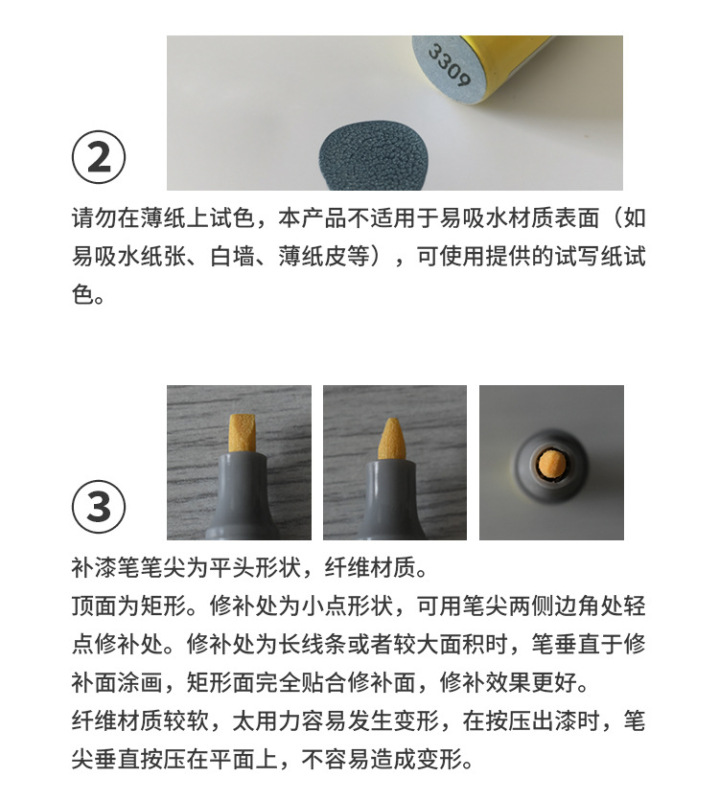 3309

②

请勿在薄纸上试色，本产品不适用于易吸水材质表面（如易吸水纸张、白墙、薄纸皮等），可使用提供的试写纸试色。

③

补漆笔笔尖为平头形状，纤维材质。
顶面为矩形。修补处为小点形状，可用笔尖两侧边角处轻点修补处。修补处为长线条或者较大面积时，笔垂直于修补面涂画，矩形面完全贴合修补面，修补效果更好。
纤维材质较软，太用力容易发生变形，在按压出漆时，笔尖垂直按压在平面上，不容易造成变形。