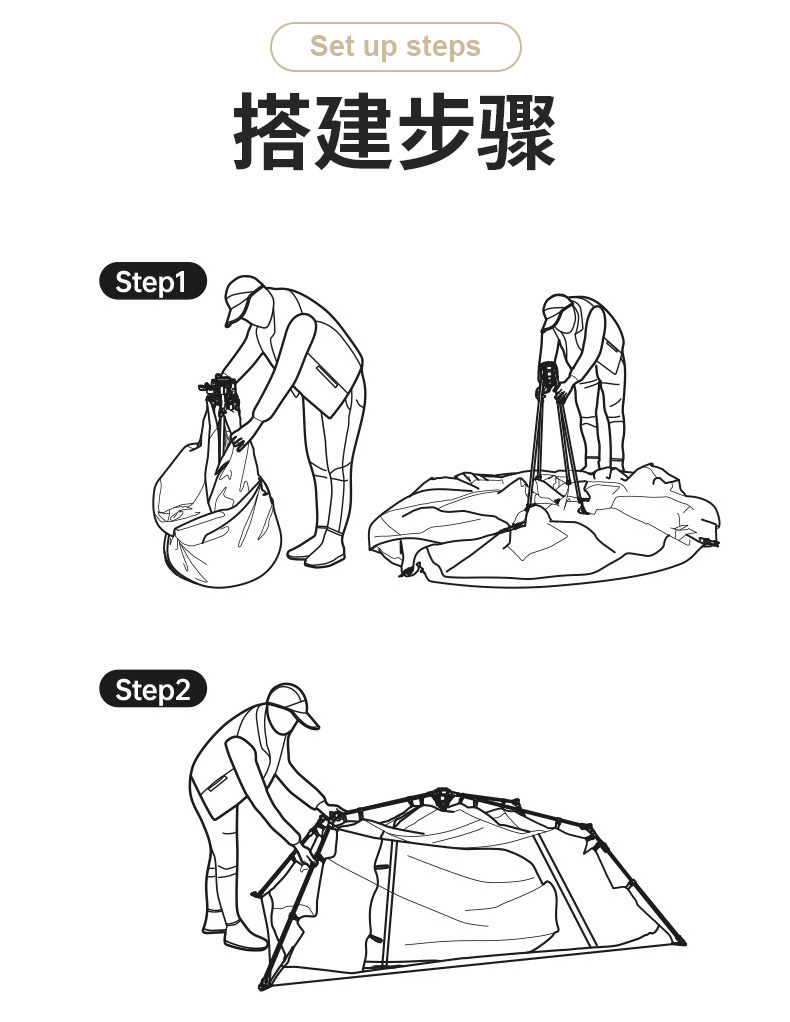 Set up steps

搭建步骤

Step1

Step2