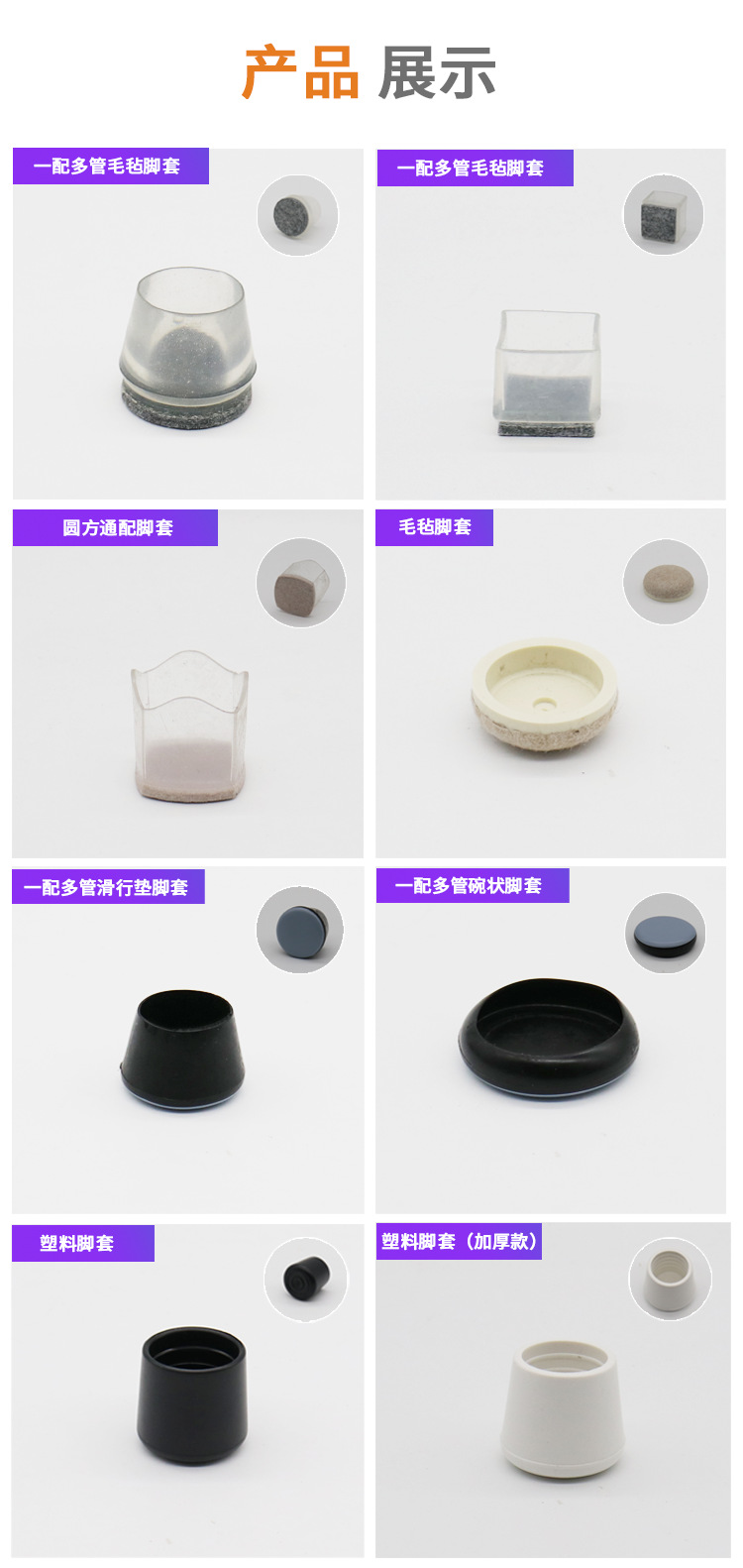 产品 展示

一配多管毛毡脚套

一配多管毛毡脚套

圆方通配脚套

毛毡脚套

一配多管滑行垫脚套

一配多管碗状脚套

塑料脚套

塑料脚套（加厚款）