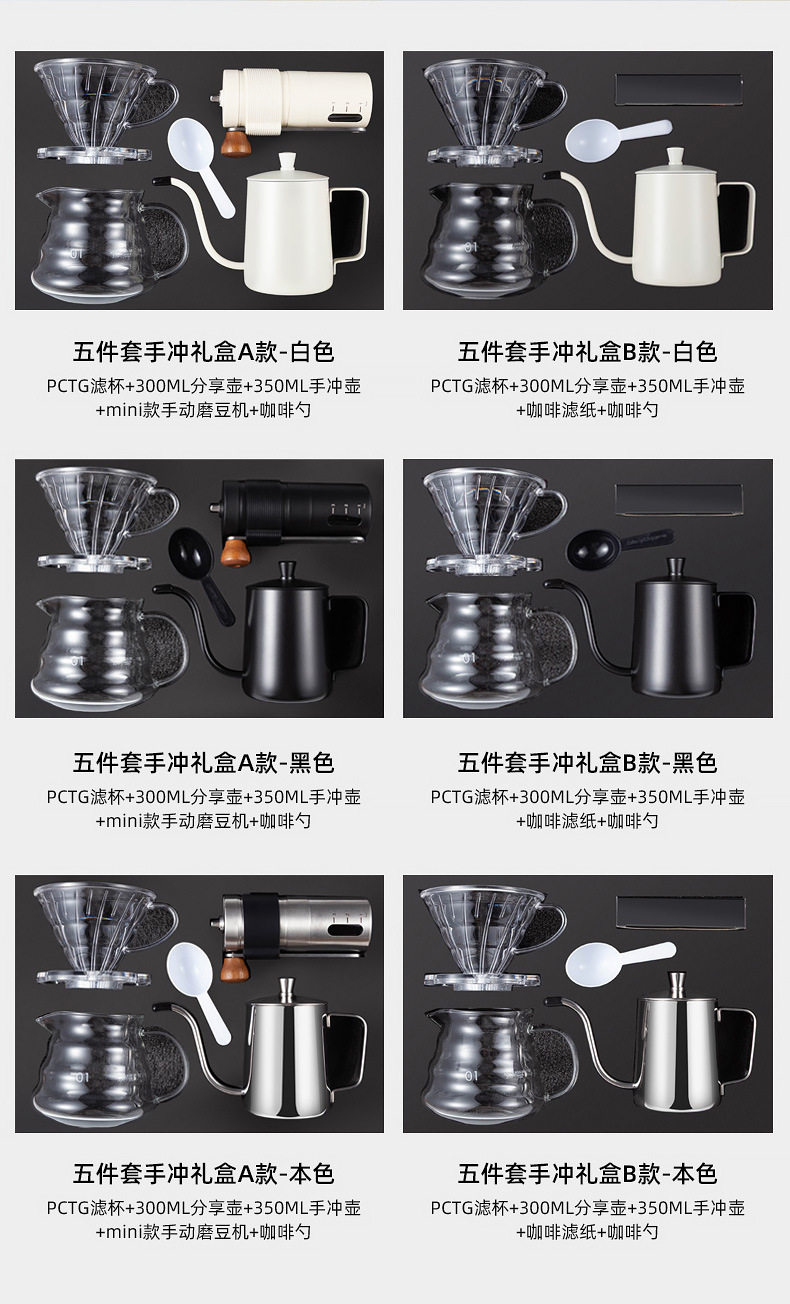 五件套手冲礼盒A款-白色
PCTG滤杯+300ML分享壶+350ML手冲壶+mini款手动磨豆机+咖啡勺

五件套手冲礼盒B款-白色
PCTG滤杯+300ML分享壶+350ML手冲壶+咖啡滤纸+咖啡勺

五件套手冲礼盒A款-黑色
PCTG滤杯+300ML分享壶+350ML手冲壶+mini款手动磨豆机+咖啡勺

五件套手冲礼盒B款-黑色
PCTG滤杯+300ML分享壶+350ML手冲壶+咖啡滤纸+咖啡勺

五件套手冲礼盒A款-本色
PCTG滤杯+300ML分享壶+350ML手冲壶+mini款手动磨豆机+咖啡勺

五件套手冲礼盒B款-本色
PCTG滤杯+300ML分享壶+350ML手冲壶+咖啡滤纸+咖啡勺