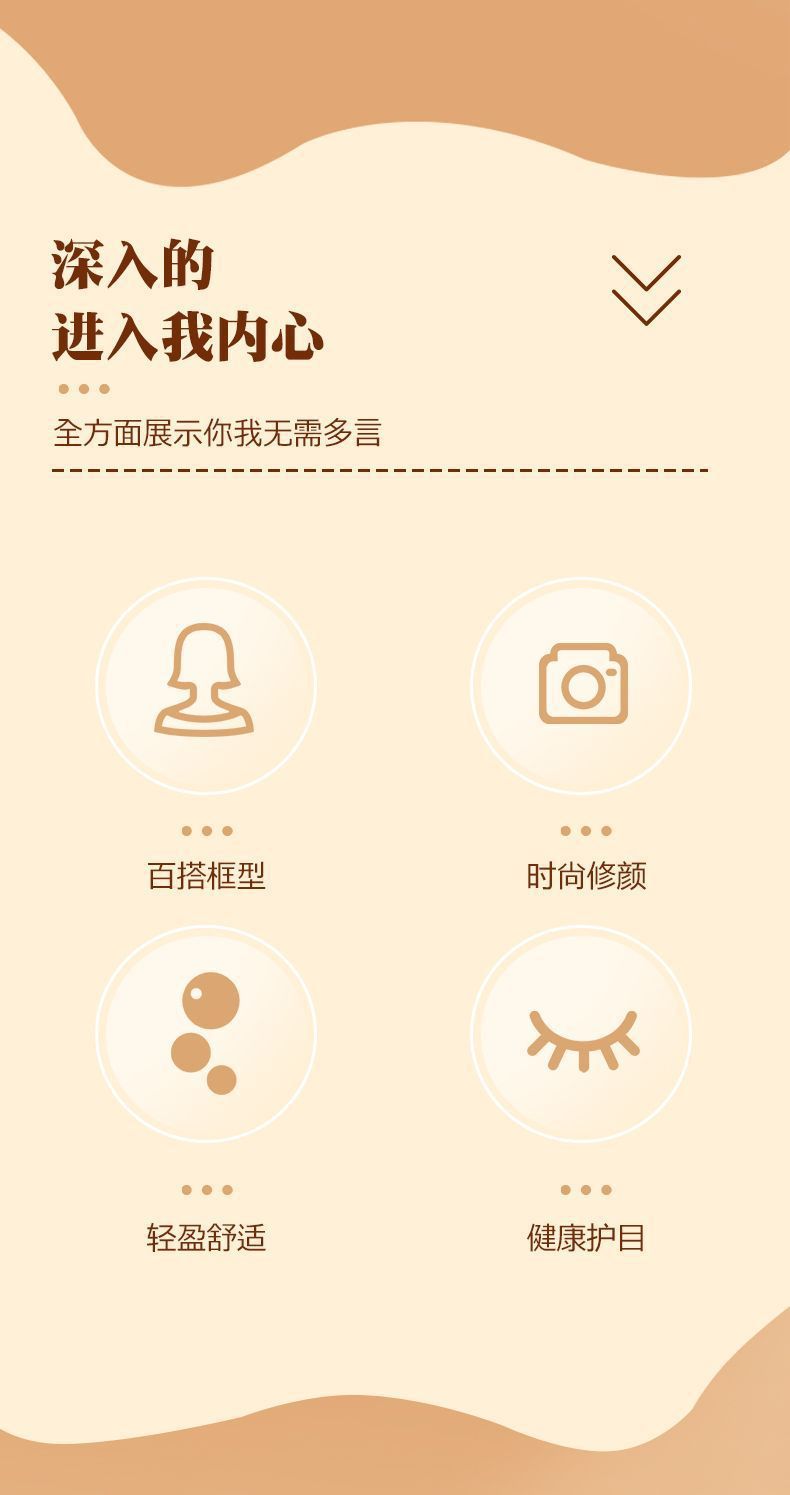 深入的
进入我内心

全方面展示你我无需多言

百搭框型

时尚修颜

轻盈舒适

健康护目