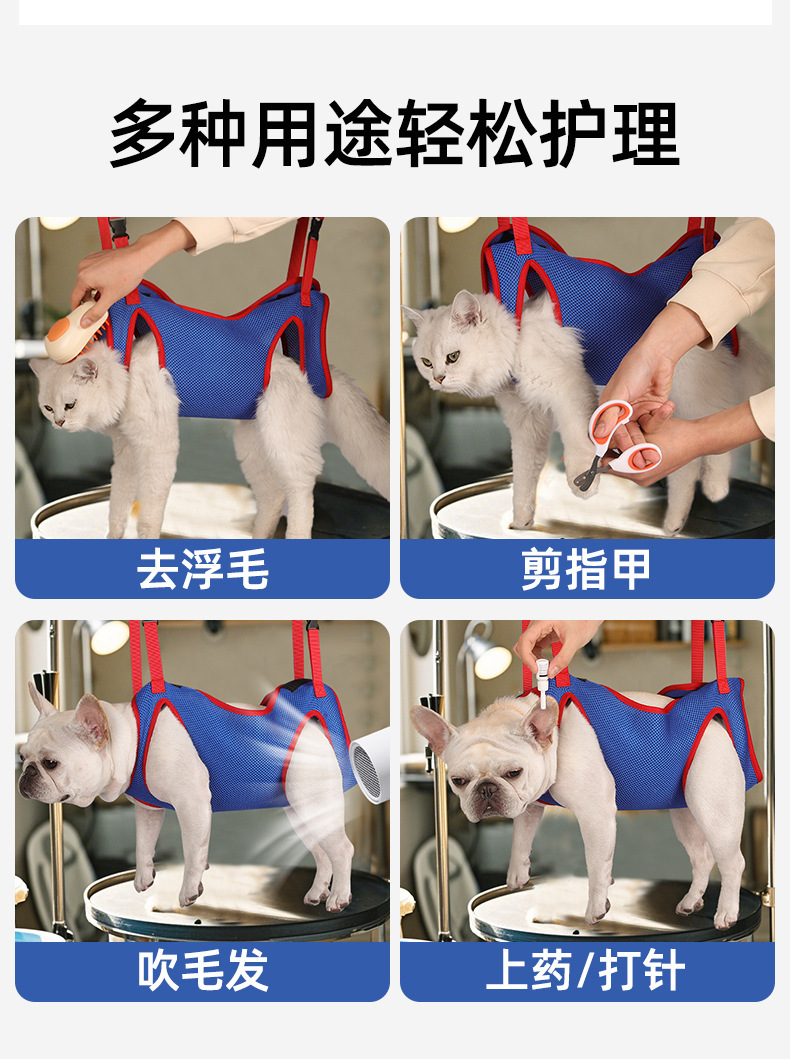 多种用途轻松护理

去浮毛

剪指甲

吹毛发

上药/打针