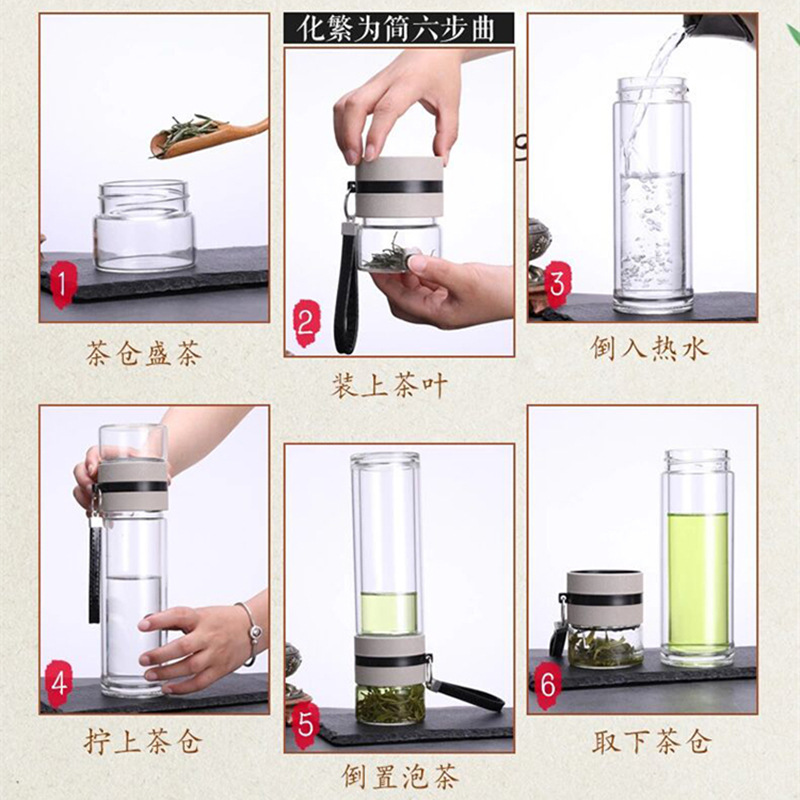 化繁为简六步曲

1
茶仓盛茶

2
装上茶叶

3
倒入热水

4
拧上茶仓

5
倒置泡茶

6
取下茶仓