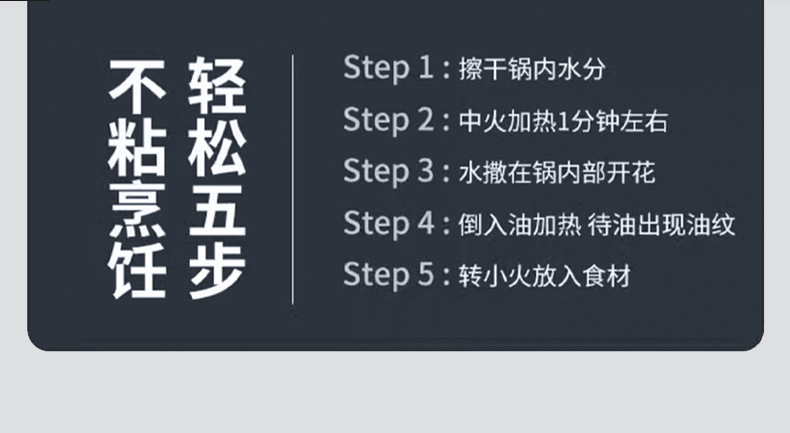 轻松五步
不粘烹饪

Step 1：擦干锅内水分
Step 2：中火加热1分钟左右
Step 3：水撒在锅内部开花
Step 4：倒入油加热 待油出现油纹
Step 5：转小火放入食材