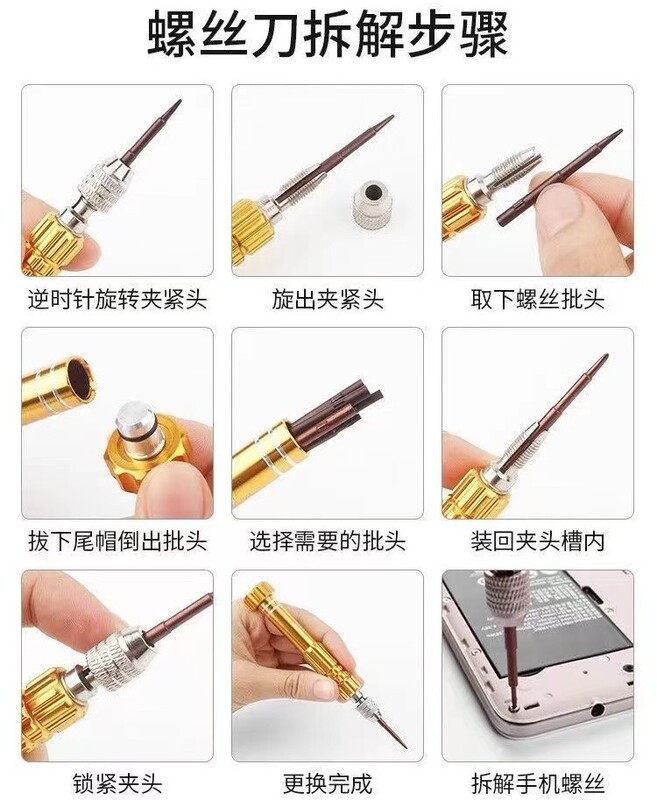 螺丝刀拆解步骤

逆时针旋转夹紧头

旋出夹紧头

取下螺丝批头

拔下尾帽倒出批头

选择需要的批头

装回夹头槽内

锁紧夹头

更换完成

拆解手机螺丝