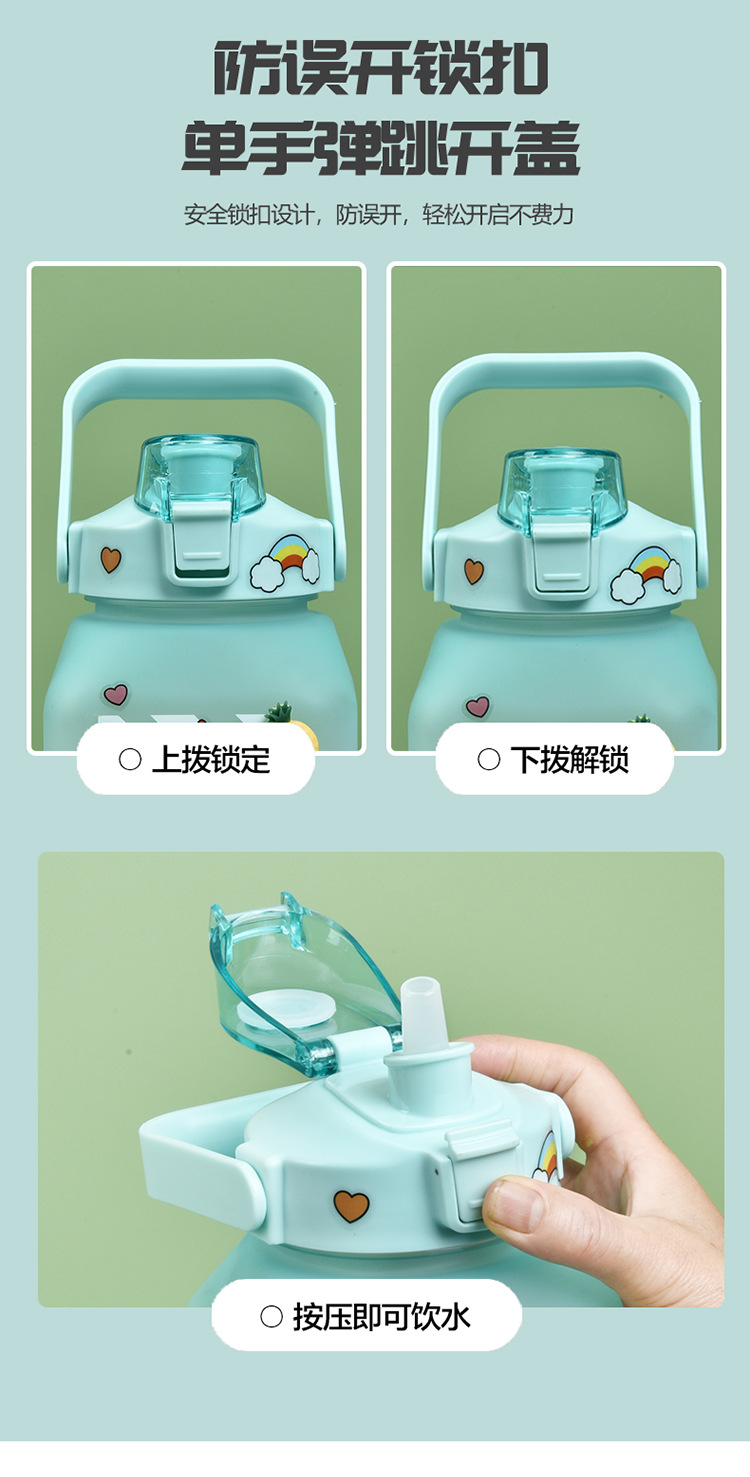 防误开锁扣
单手弹跳开盖

安全锁扣设计，防误开，轻松开启不费力

○ 上拨锁定

○ 下拨解锁

○ 按压即可饮水