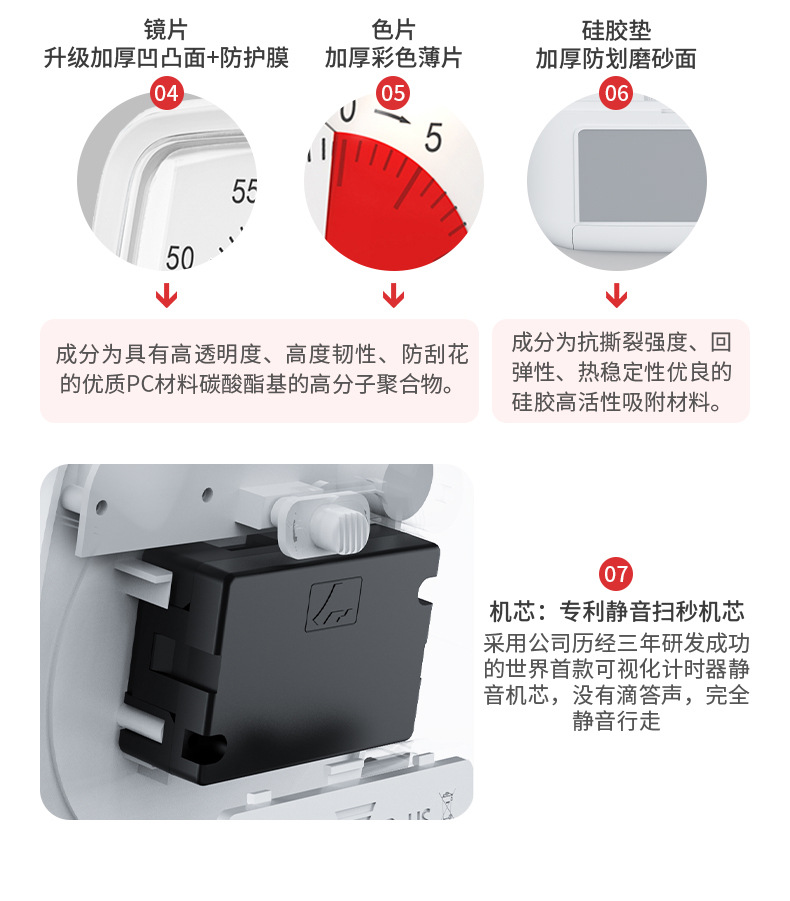 镜片
升级加厚凹凸面+防护膜

04

55
50

色片
加厚彩色薄片

05

0
5

硅胶垫
加厚防划磨砂面

06

成分为具有高透明度、高度韧性、防刮花的优质PC材料碳酸酯基的高分子聚合物。

成分为抗撕裂强度、回弹性、热稳定性优良的硅胶高活性吸附材料。

07

机芯：专利静音扫秒机芯

采用公司历经三年研发成功的世界首款可视化计时器静音机芯，没有滴答声，完全静音行走