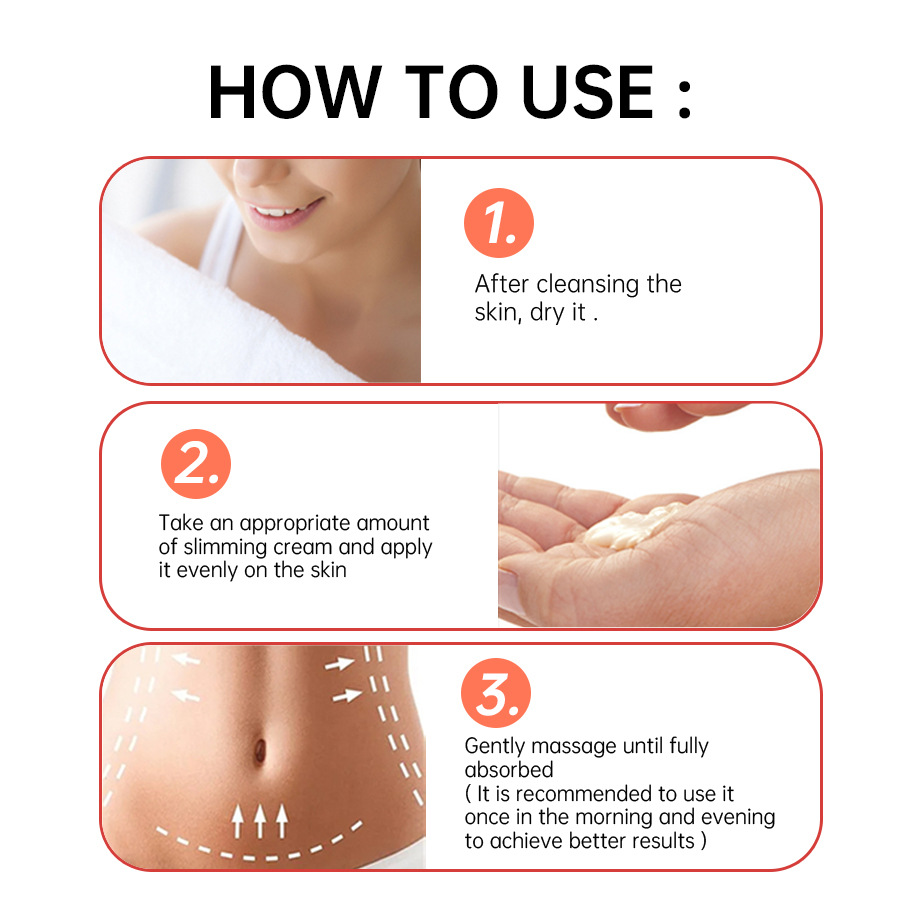 HOW TO USE :

1.

After cleansing the skin, dry it .

2.

Take an appropriate amount of slimming cream and apply it evenly on the skin

3.

Gently massage until fully absorbed
( It is recommended to use it once in the morning and evening to achieve better results )