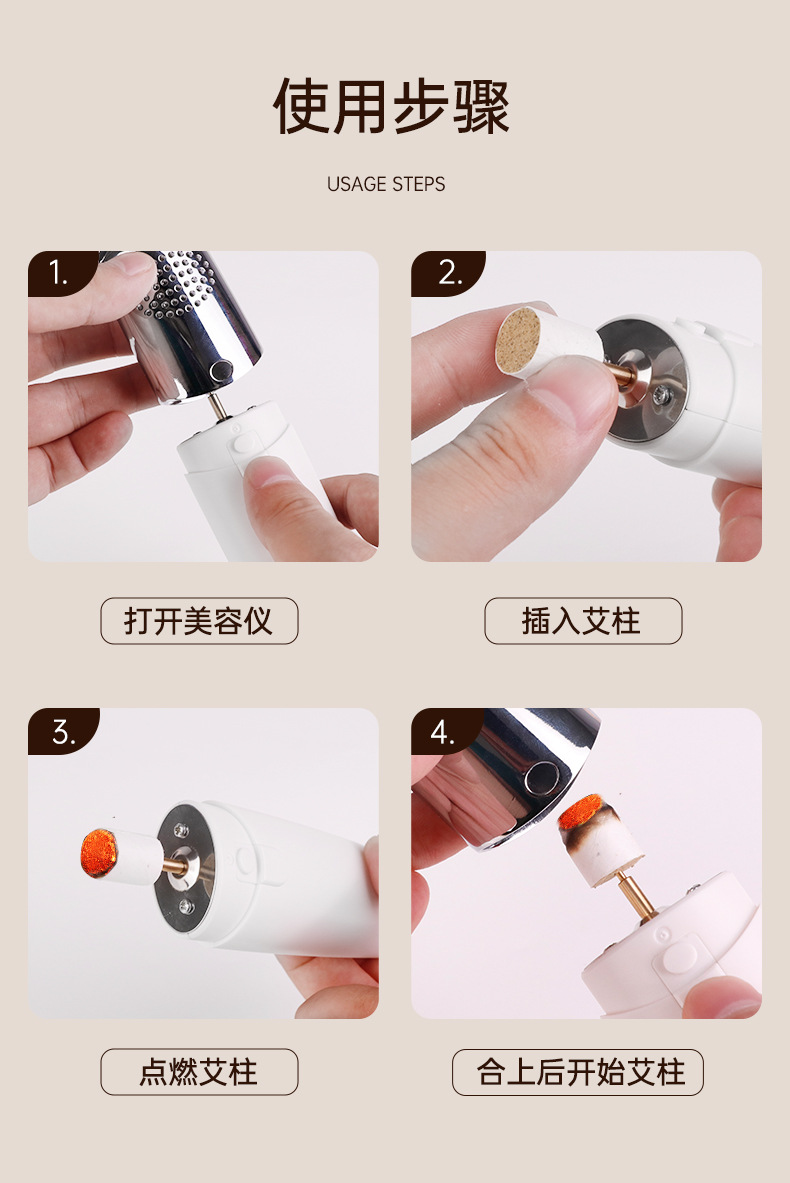 使用步骤

USAGE STEPS

1.

打开美容仪

2.

插入艾柱

3.

点燃艾柱

4.

合上后开始艾柱