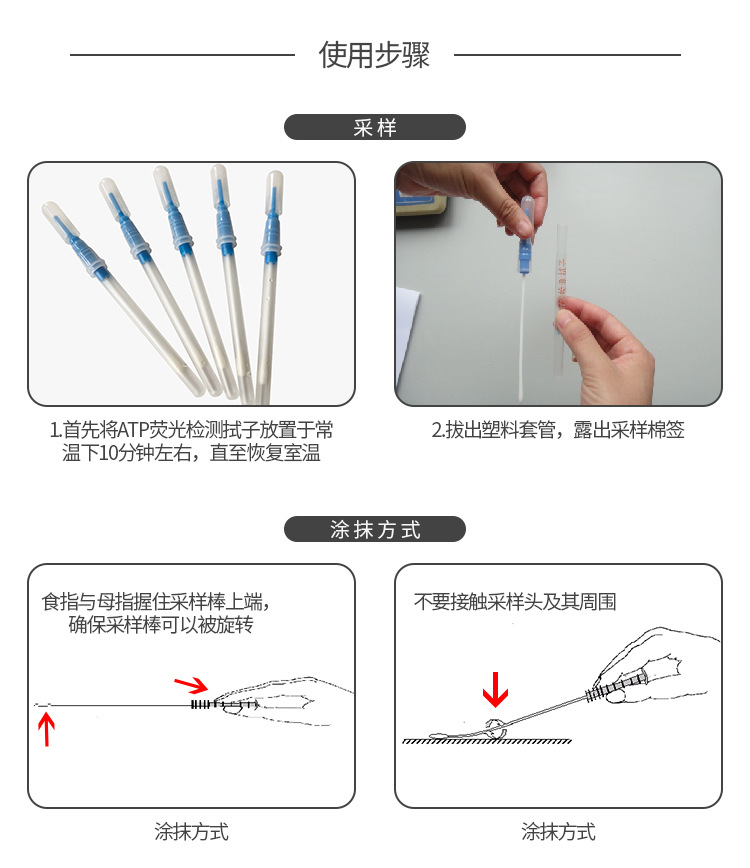 使用步骤

采样

1.首先将ATP荧光检测拭子放置于常温下10分钟左右，直至恢复室温

2.拔出塑料套管，露出采样棉签

涂抹方式

食指与母指握住采样棒上端，确保采样棒可以被旋转

涂抹方式

不要接触采样头及其周围

涂抹方式