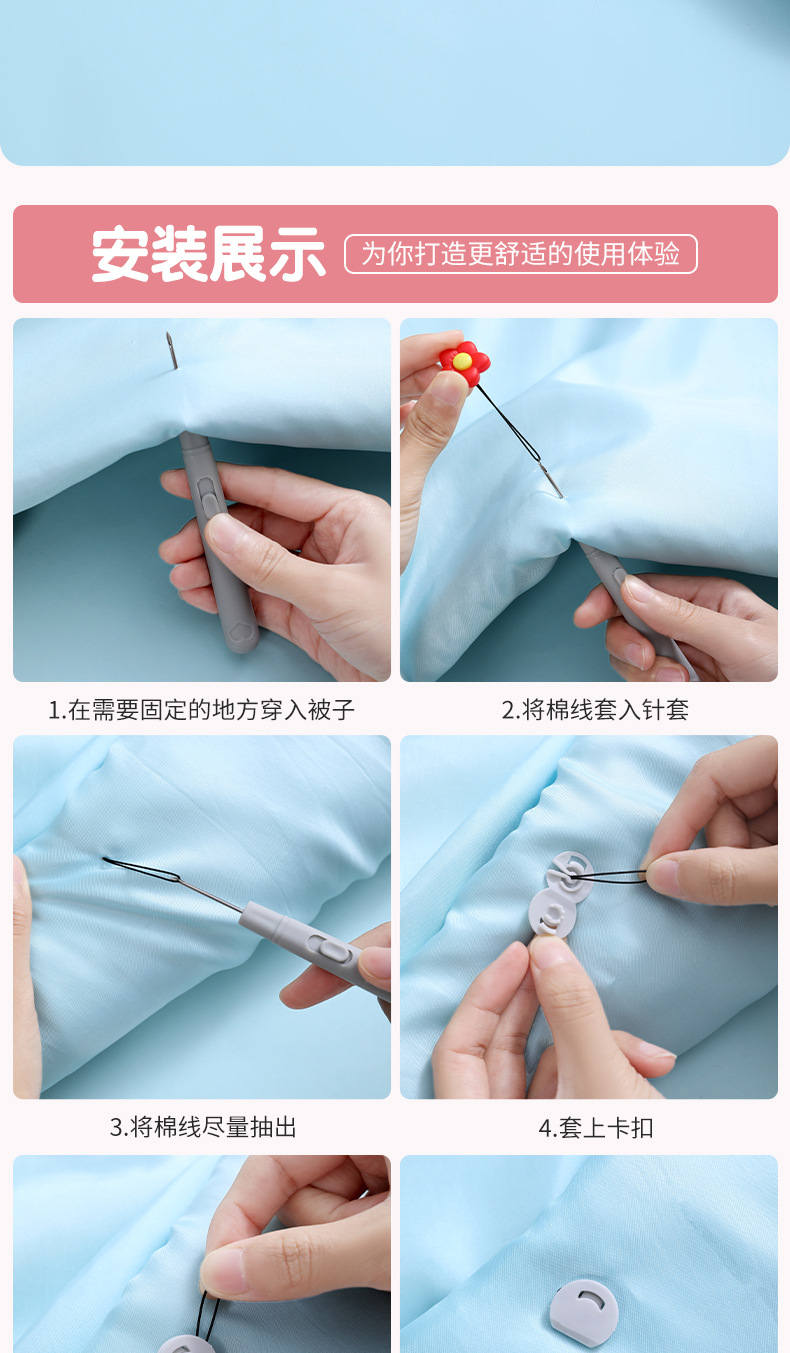 安装展示

为你打造更舒适的使用体验

1.在需要固定的地方穿入被子

2.将棉线套入针套

3.将棉线尽量抽出

4.套上卡扣