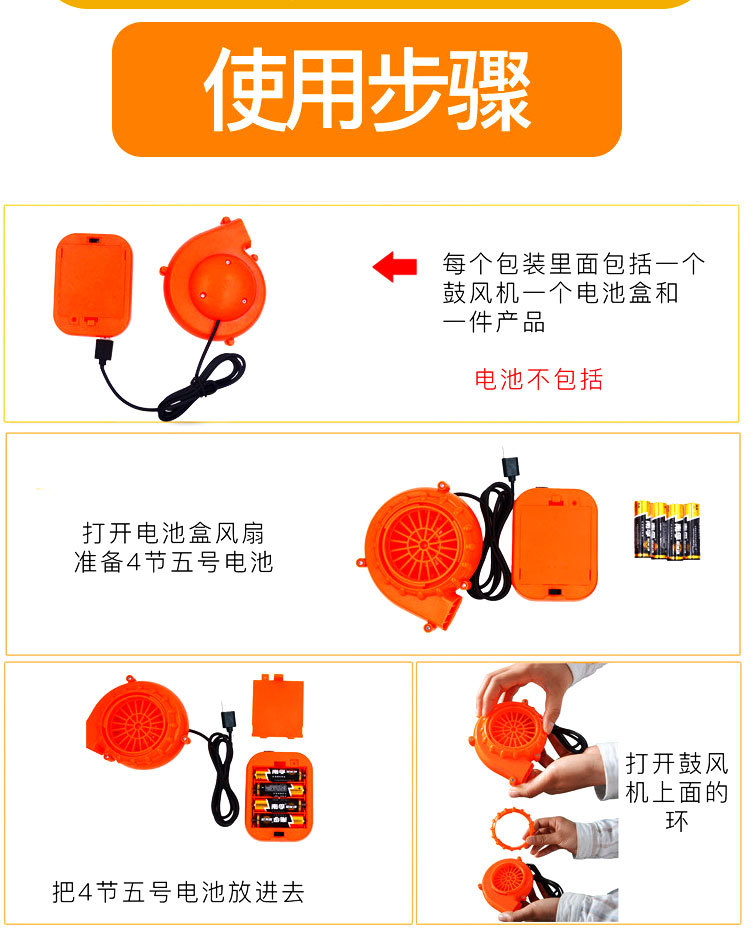 使用步骤

每个包装里面包括一个鼓风机一个电池盒和一件产品

电池不包括

打开电池盒风扇
准备4节五号电池

把4节五号电池放进去

打开鼓风机上面的环