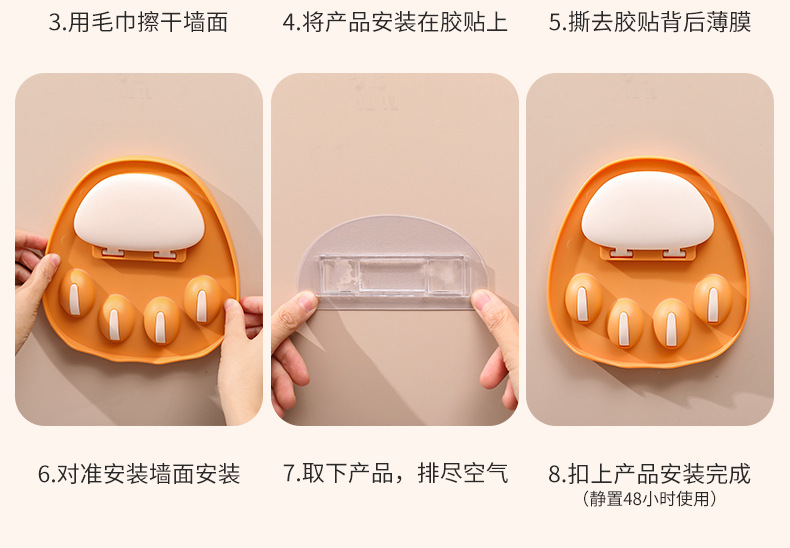 3.用毛巾擦干墙面

4.将产品安装在胶贴上

5.撕去胶贴背后薄膜

6.对准安装墙面安装

7.取下产品，排尽空气

8.扣上产品安装完成
（静置48小时使用）