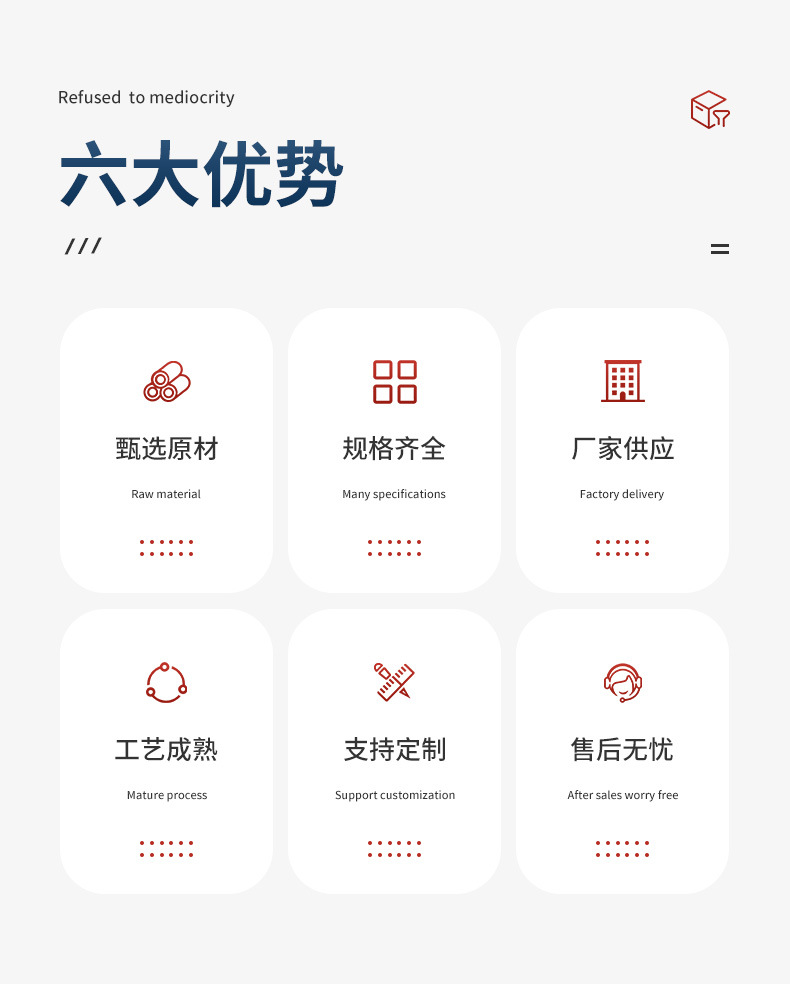 Refused to mediocrity

六大优势

///

甄选原材

Raw material

规格齐全

Many specifications

厂家供应

Factory delivery

工艺成熟

Mature process

支持定制

Support customization

售后无忧

After sales worry free