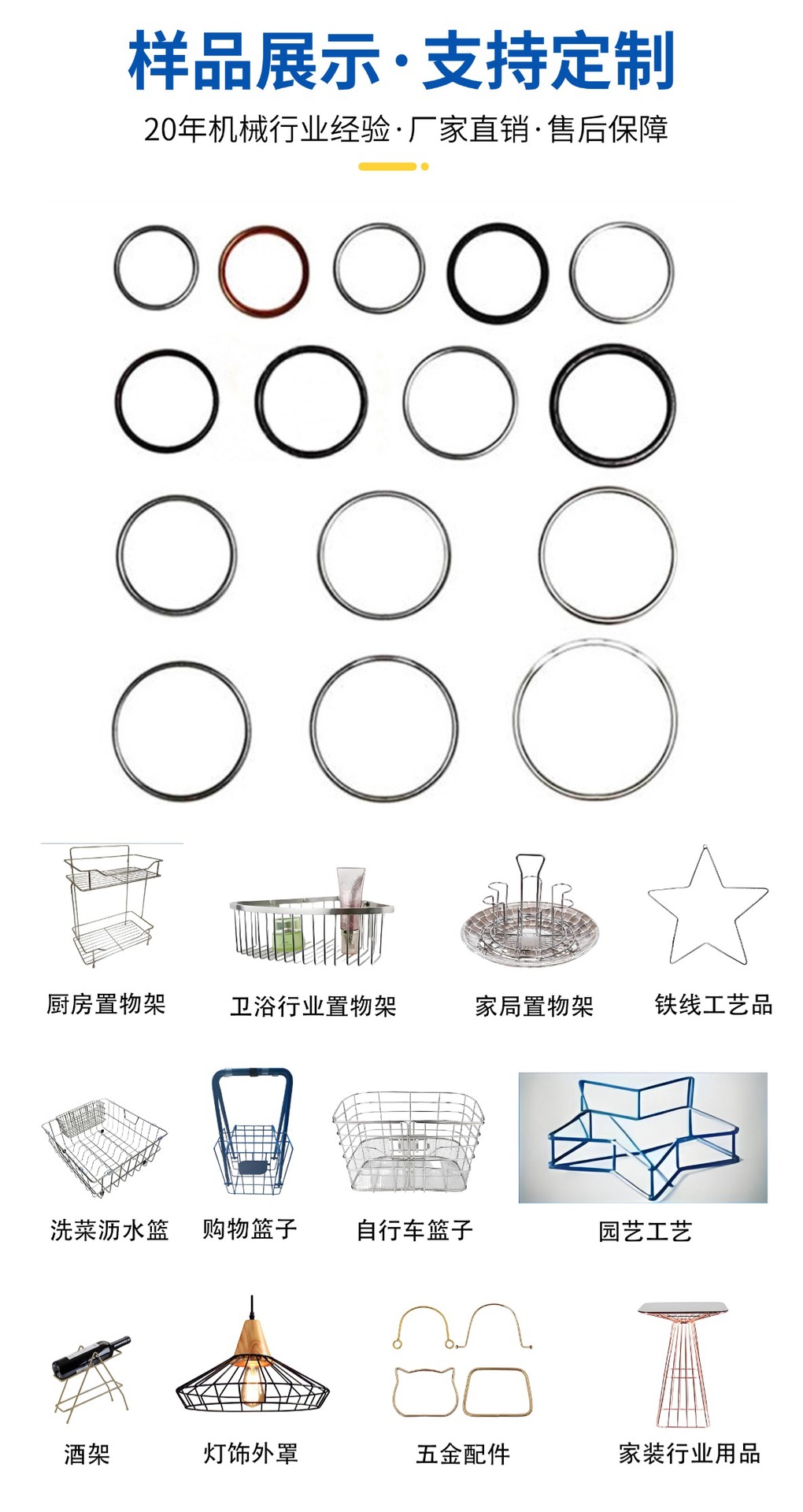 样品展示·支持定制

20年机械行业经验·厂家直销·售后保障

厨房置物架

卫浴行业置物架

家局置物架

铁线工艺品

洗菜沥水篮

购物篮子

自行车篮子

园艺工艺

酒架

灯饰外罩

五金配件

家装行业用品