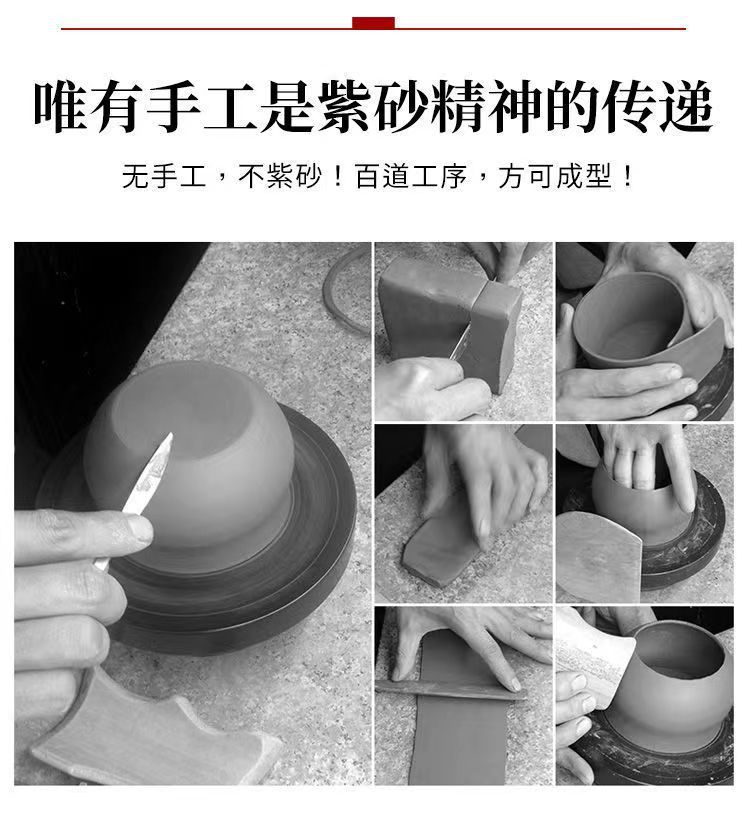 唯有手工是紫砂精神的传递

无手工，不紫砂！百道工序，方可成型！