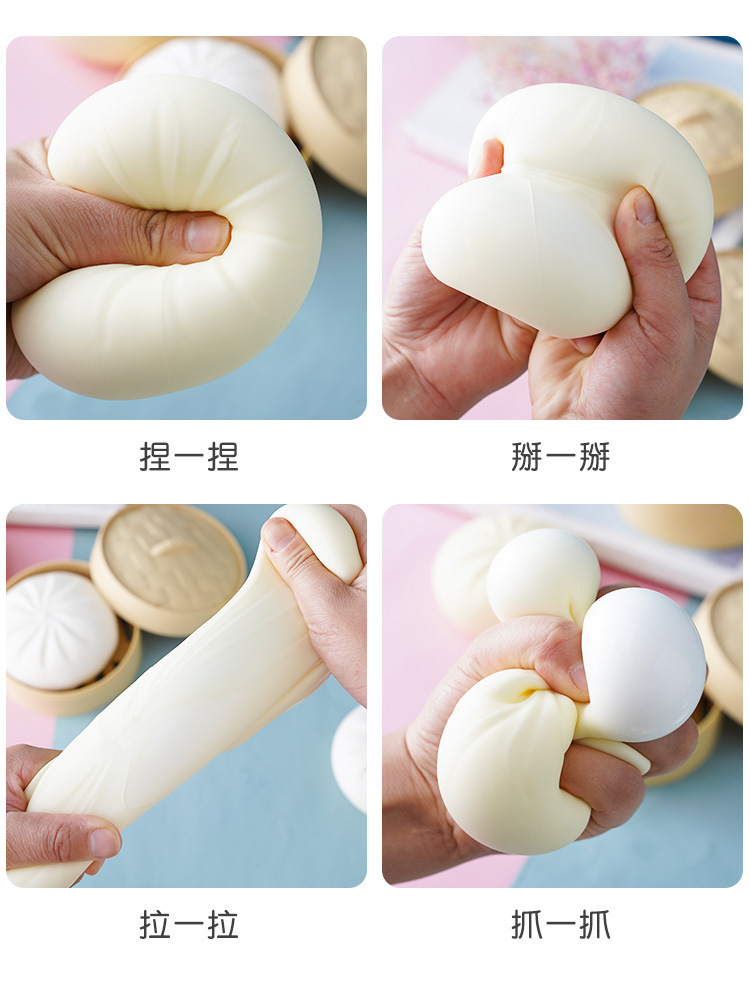 捏一捏

掰一掰

拉一拉

抓一抓