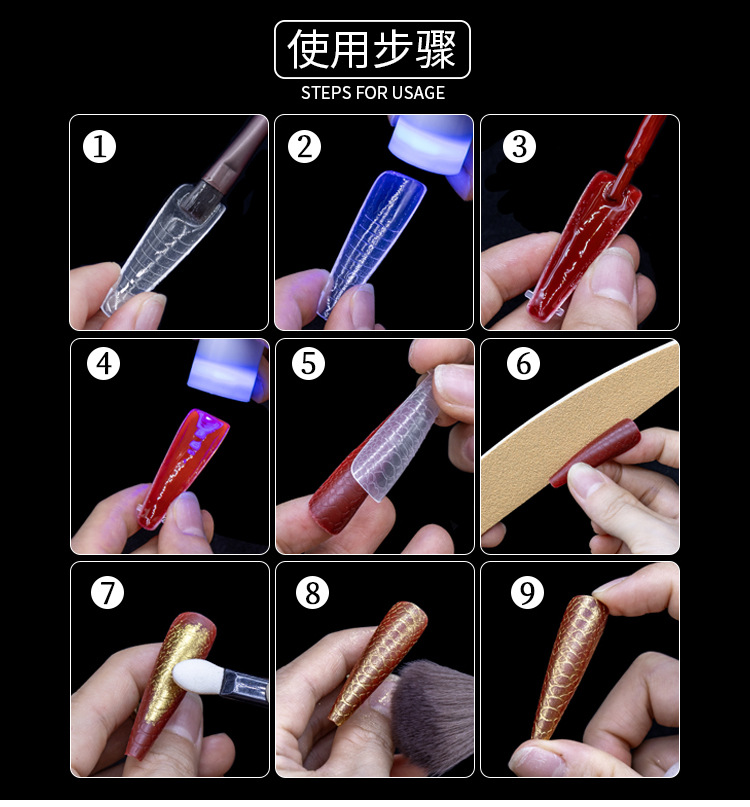 使用步骤
STEPS FOR USAGE

1
2
3
4
5
6
7
8
9