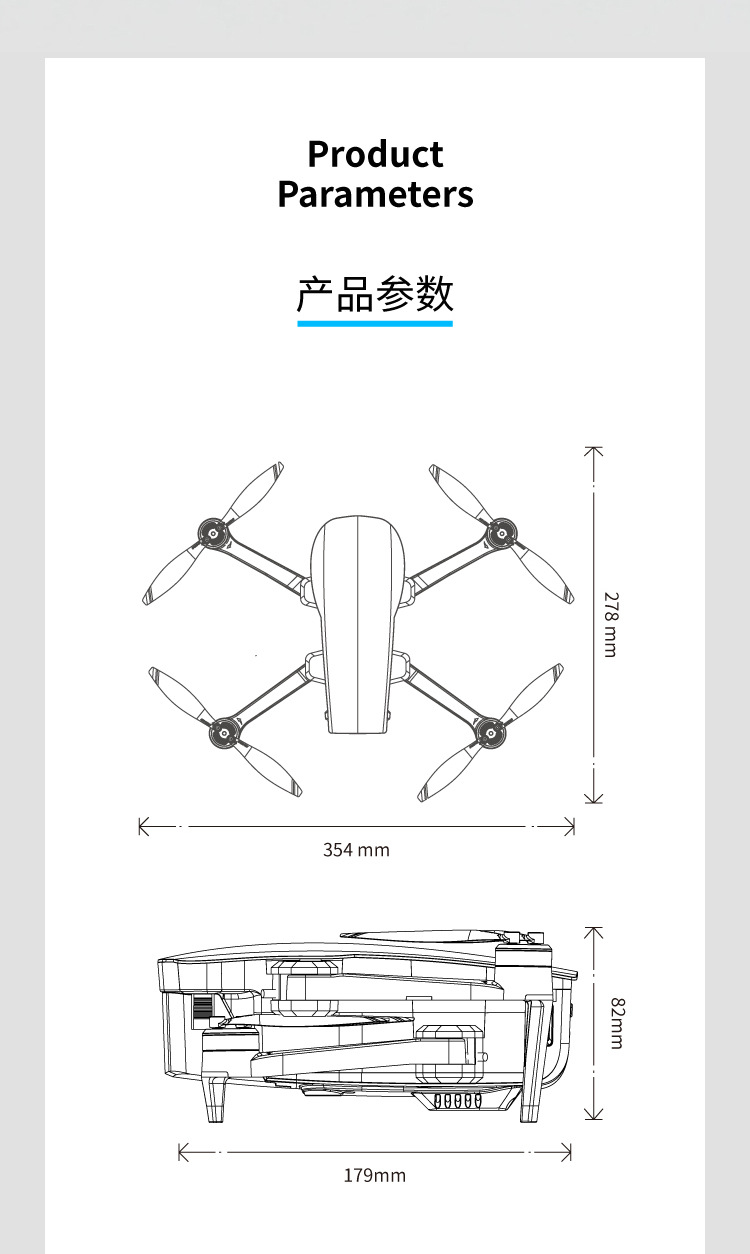 Product Parameters

产品参数

278 mm

354 mm

82mm

179mm