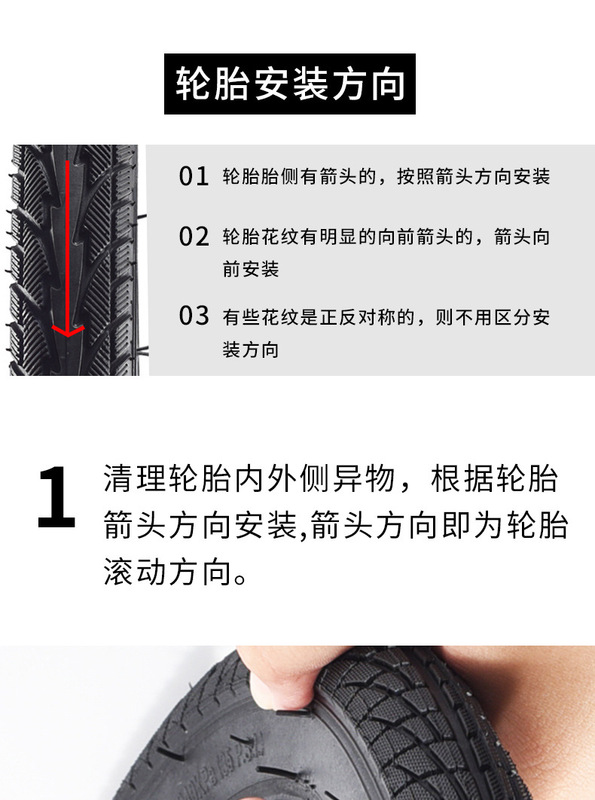 轮胎安装方向

01 轮胎胎侧有箭头的，按照箭头方向安装

02 轮胎花纹有明显的向前箭头的，箭头向前安装

03 有些花纹是正反对称的，则不用区分安装方向

1 清理轮胎内外侧异物，根据轮胎箭头方向安装,箭头方向即为轮胎滚动方向。