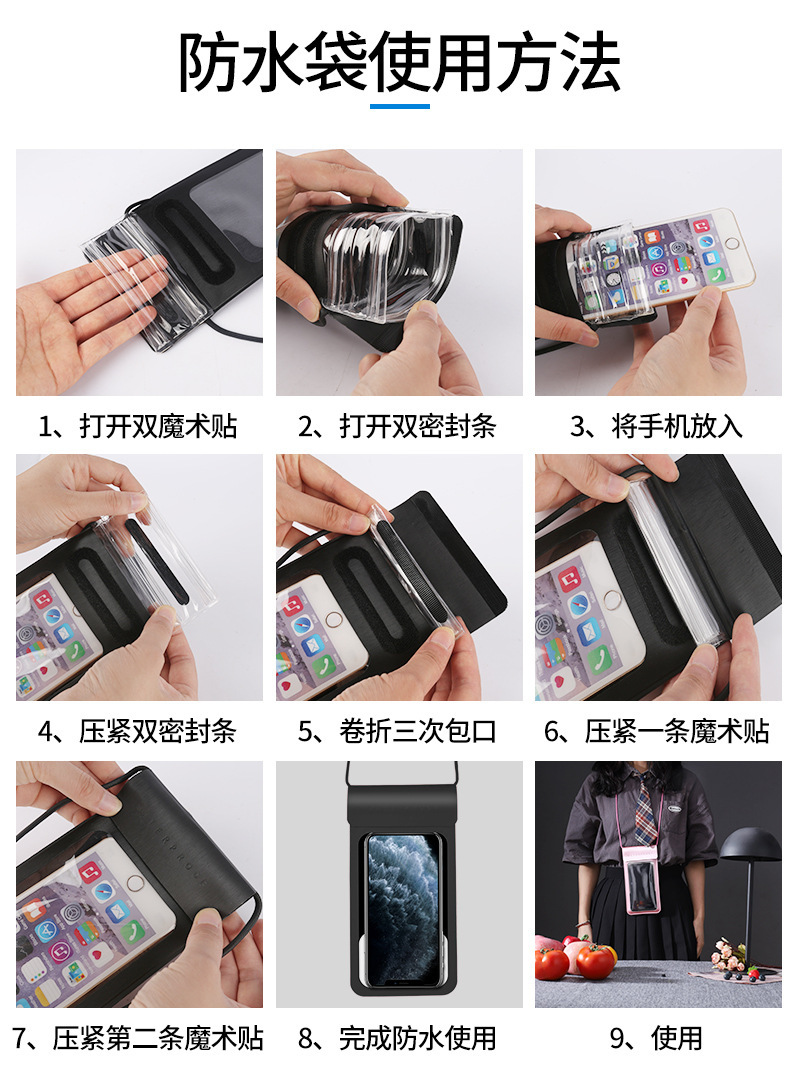 防水袋使用方法

1、打开双魔术贴

2、打开双密封条

3、将手机放入

4、压紧双密封条

5、卷折三次包口

6、压紧一条魔术贴

7、压紧第二条魔术贴

8、完成防水使用

9、使用