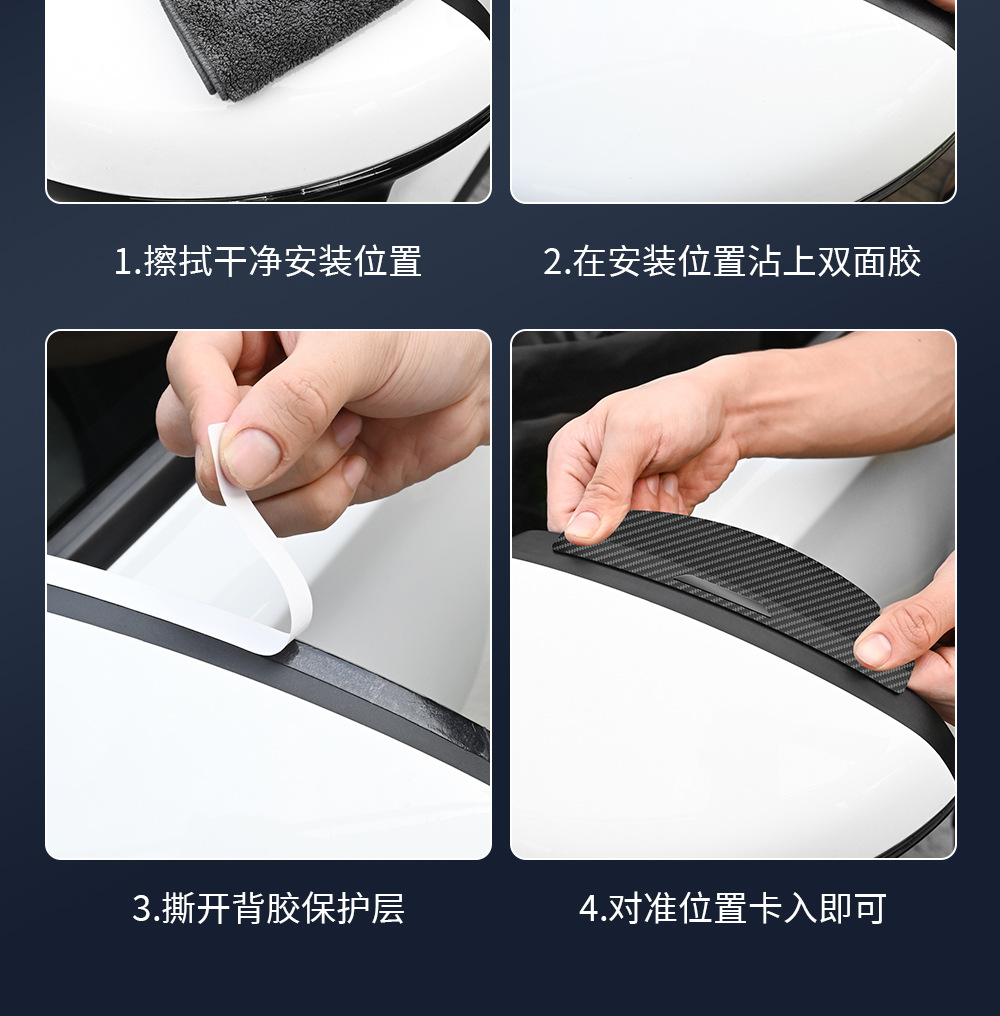 1.擦拭干净安装位置

2.在安装位置沾上双面胶

3.撕开背胶保护层

4.对准位置卡入即可