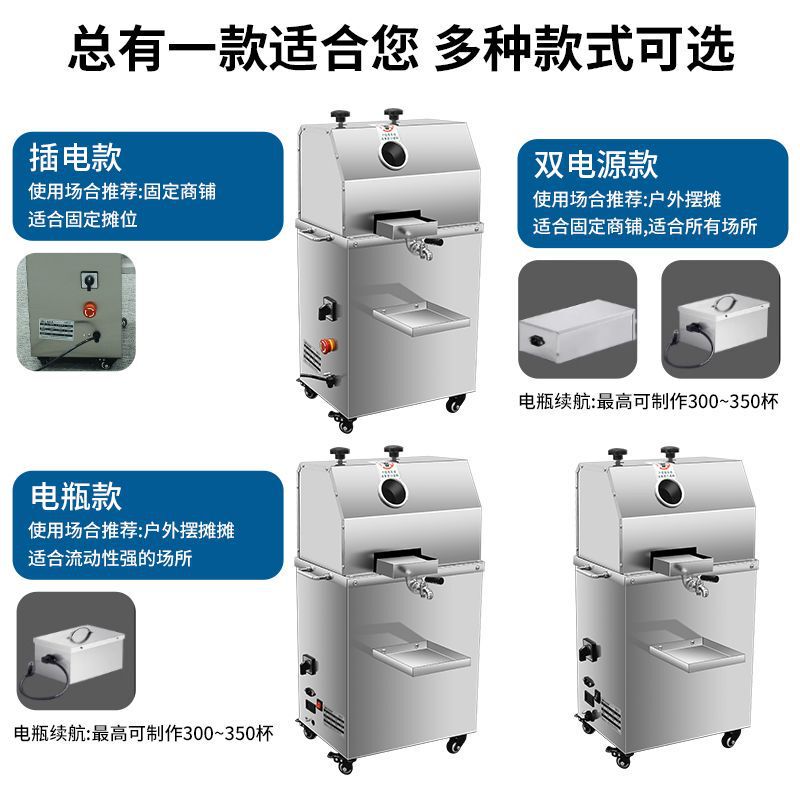 总有一款适合您 多种款式可选

插电款
使用场合推荐:固定商铺
适合固定摊位

双电源款
使用场合推荐:户外摆摊
适合固定商铺,适合所有场所

电瓶续航:最高可制作300~350杯

电瓶款
使用场合推荐:户外摆摊摊
适合流动性强的场所

电瓶续航:最高可制作300~350杯