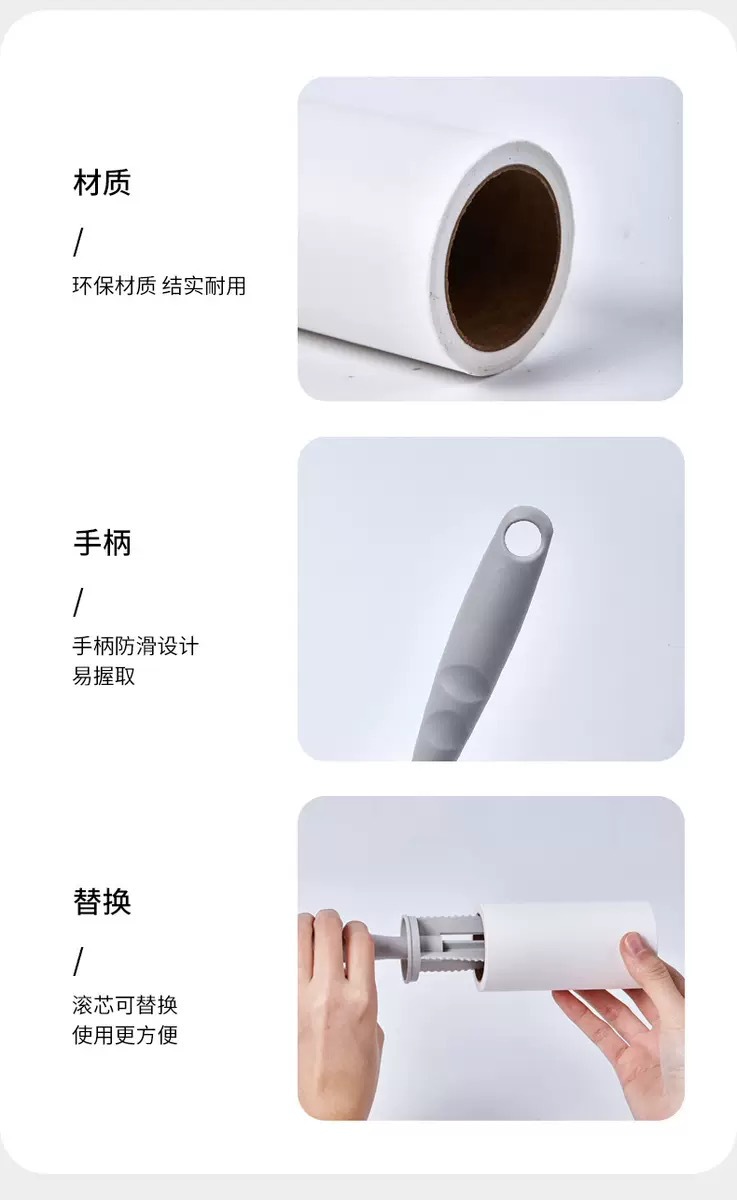 材质

/

环保材质 结实耐用

手柄

/

手柄防滑设计
易握取

替换

/

滚芯可替换
使用更方便