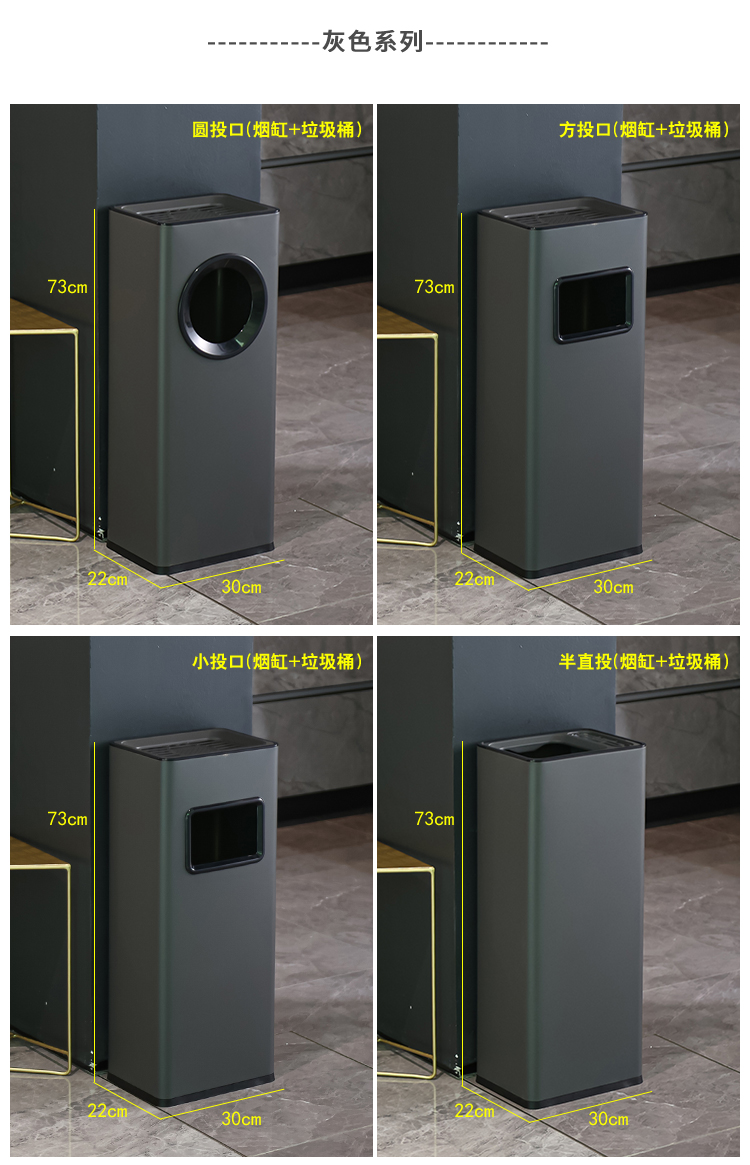 -----------灰色系列------------

圆投口(烟缸+垃圾桶)

73cm

22cm

30cm

方投口(烟缸+垃圾桶)

73cm

22cm

30cm

小投口(烟缸+垃圾桶)

73cm

22cm

30cm

半直投(烟缸+垃圾桶)

73cm

22cm

30cm