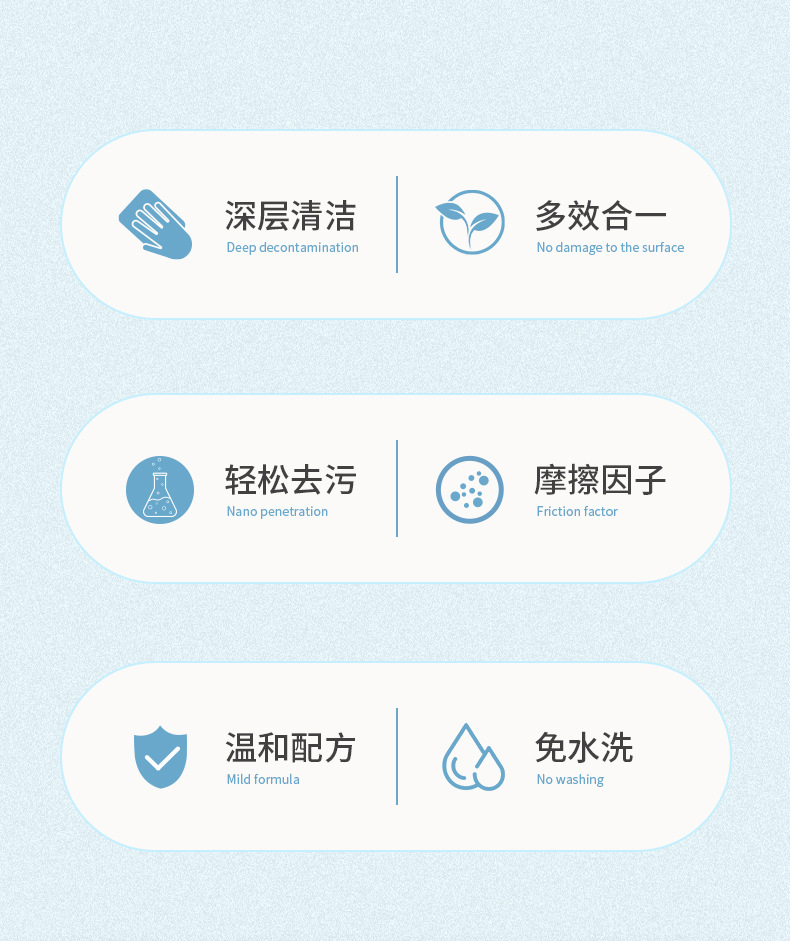 深层清洁
Deep decontamination

多效合一
No damage to the surface

轻松去污
Nano penetration

摩擦因子
Friction factor

温和配方
Mild formula

免水洗
No washing