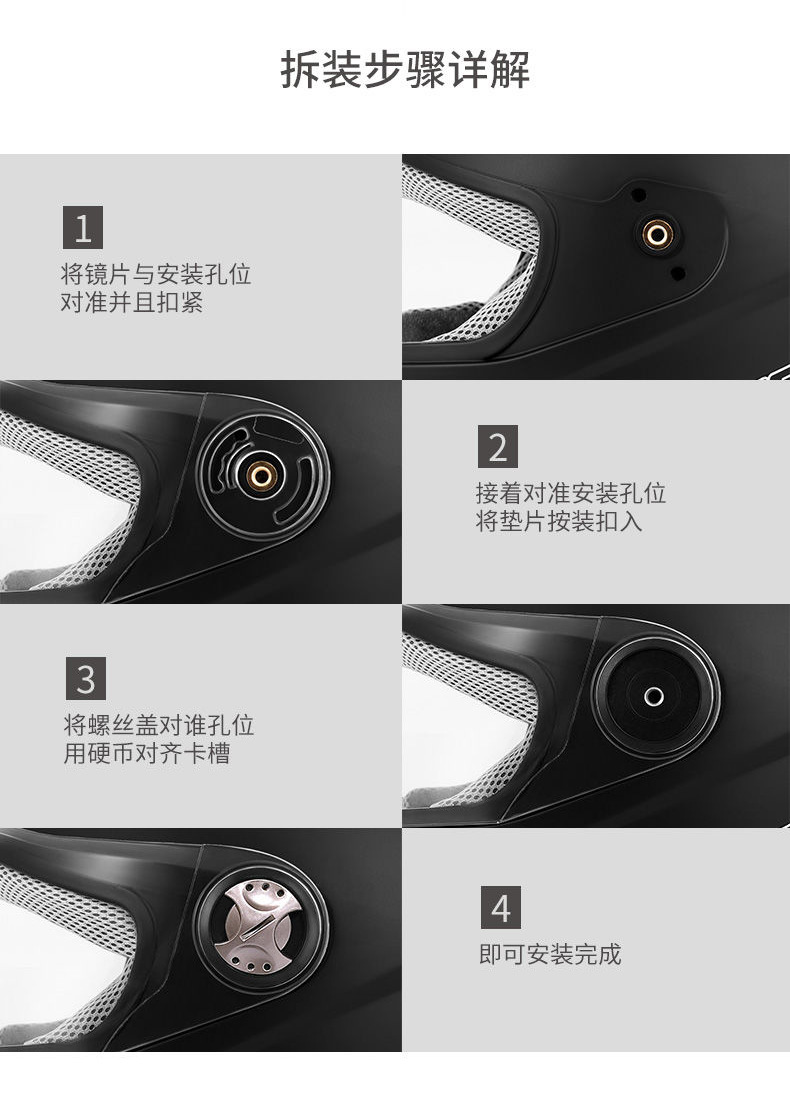 拆装步骤详解

1
将镜片与安装孔位
对准并且扣紧

2
接着对准安装孔位
将垫片按装扣入

3
将螺丝盖对谁孔位
用硬币对齐卡槽

4
即可安装完成