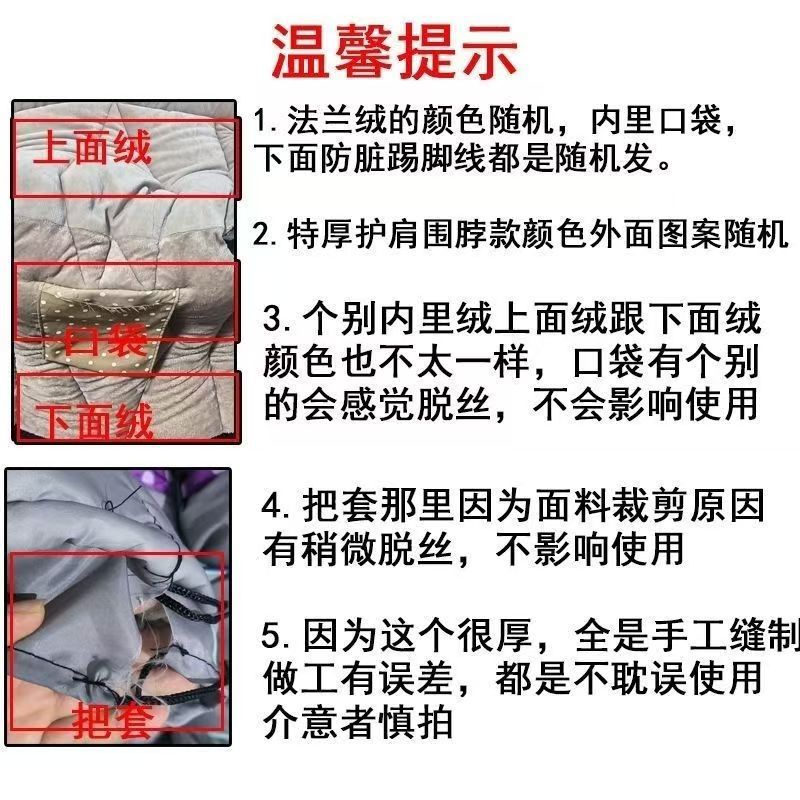 温馨提示

上面绒

口袋

下面绒

1. 法兰绒的颜色随机，内里口袋，下面防脏踢脚线都是随机发。

2. 特厚护肩围脖款颜色外面图案随机

3. 个别内里绒上面绒跟下面绒颜色也不太一样，口袋有个别的会感觉脱丝，不会影响使用

把套

4. 把套那里因为面料裁剪原因有稍微脱丝，不影响使用

5. 因为这个很厚，全是手工缝制做工有误差，都是不耽误使用介意者慎拍