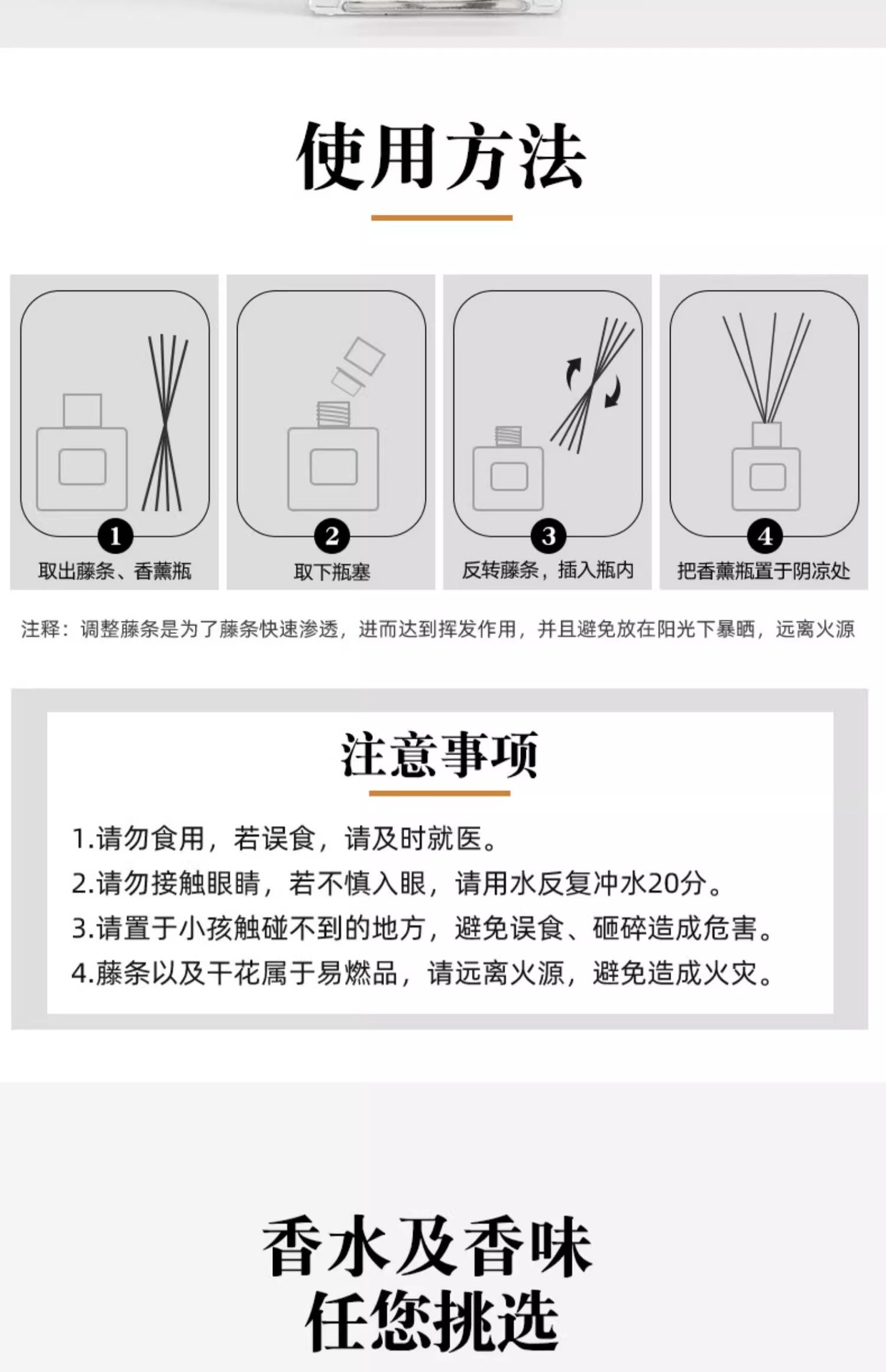 使用方法

1
取出藤条、香薰瓶

2
取下瓶塞

3
反转藤条，插入瓶内

4
把香薰瓶置于阴凉处

注释：调整藤条是为了藤条快速渗透，进而达到挥发作用，并且避免放在阳光下暴晒，远离火源

注意事项

1.请勿食用，若误食，请及时就医。
2.请勿接触眼睛，若不慎入眼，请用水反复冲水20分。
3.请置于小孩触碰不到的地方，避免误食、砸碎造成危害。
4.藤条以及干花属于易燃品，请远离火源，避免造成火灾。

香水及香味
任您挑选