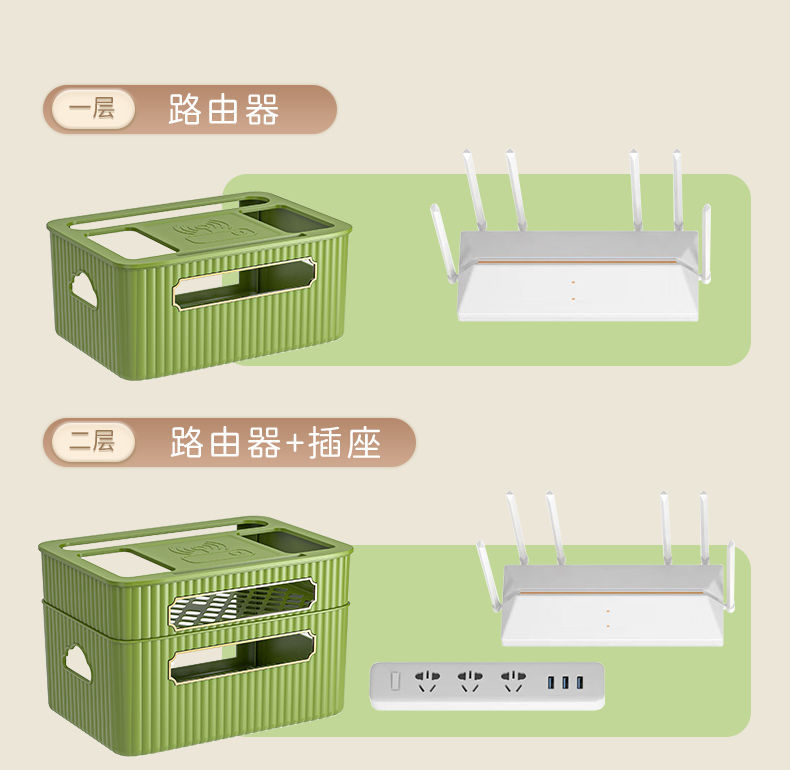 一层 路由器

二层 路由器+插座